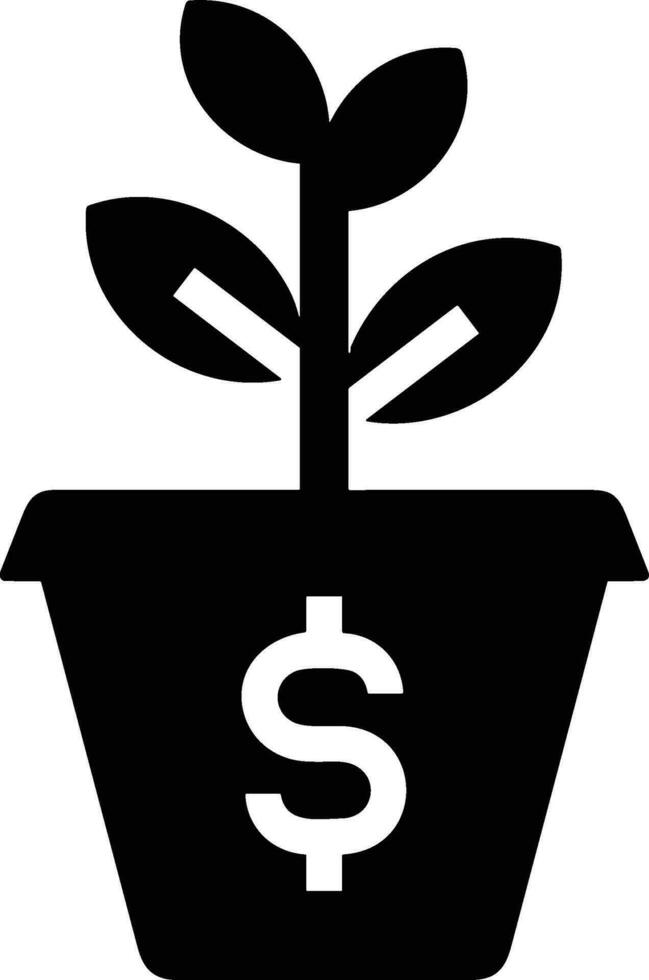 $