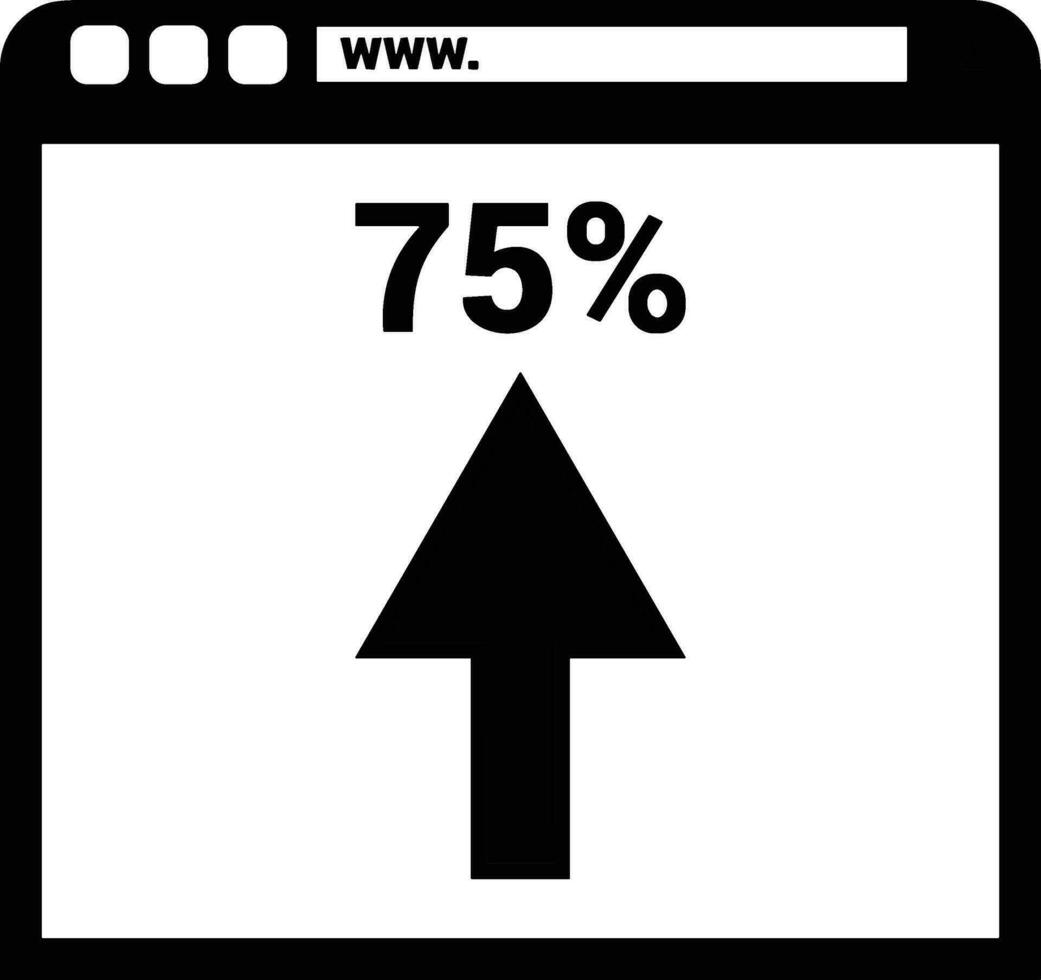 www.

75%