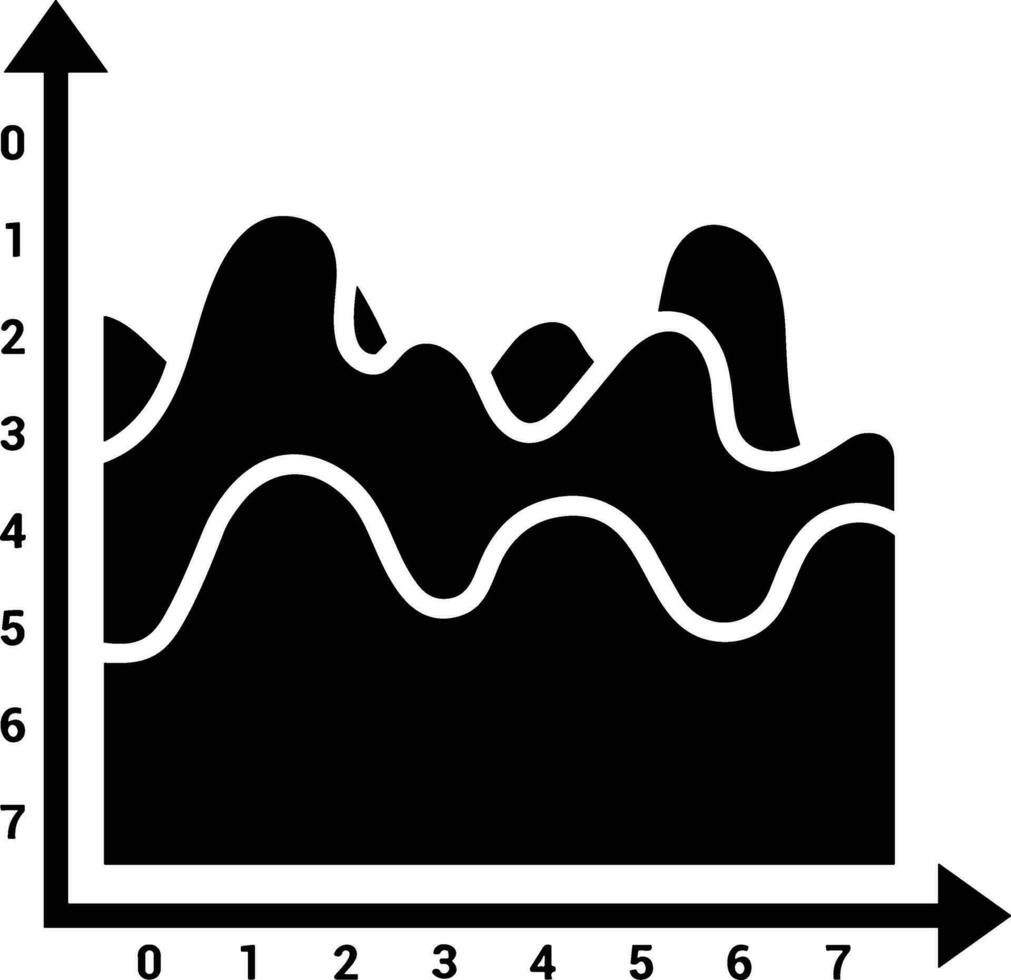 0
1
2
3
4
5
6
7

0 1 2 3 4 5 6 7