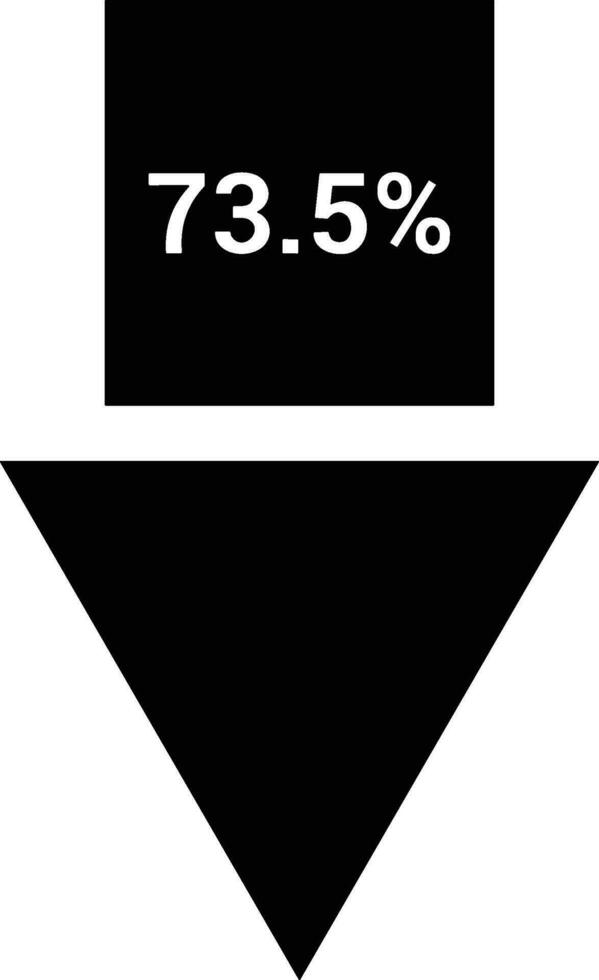 73.5%