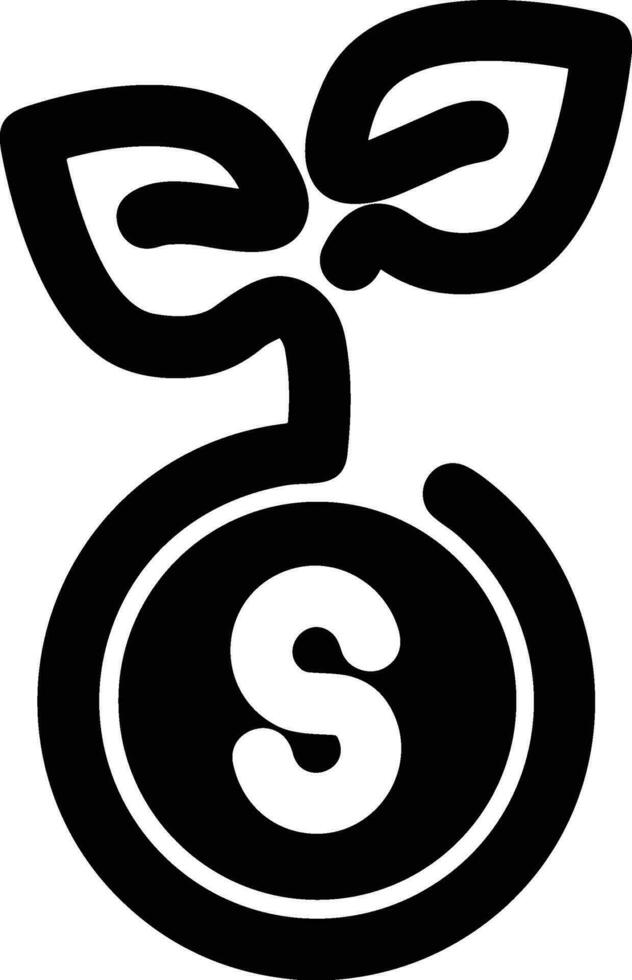 S