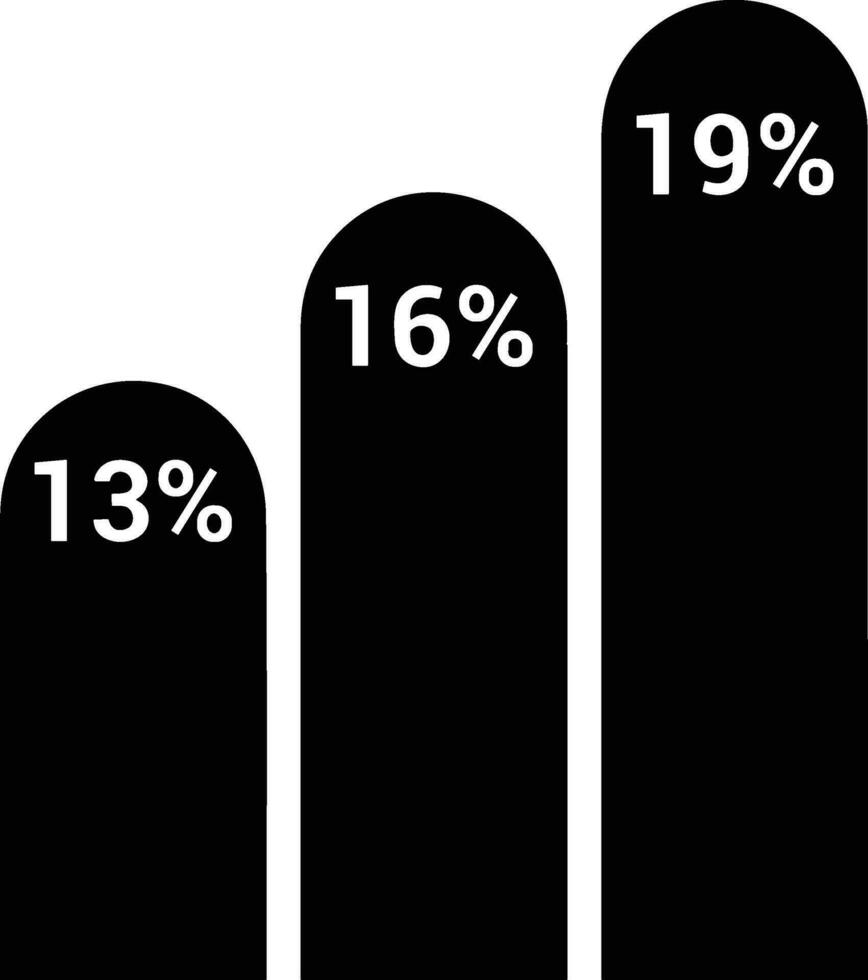 13%
16%
19%