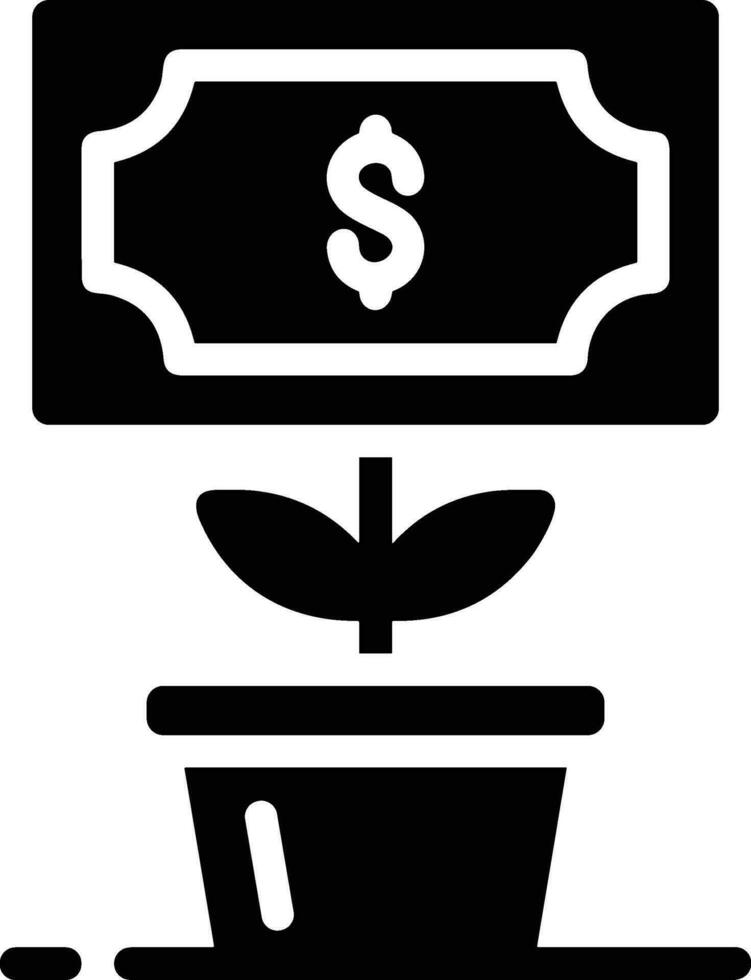 $