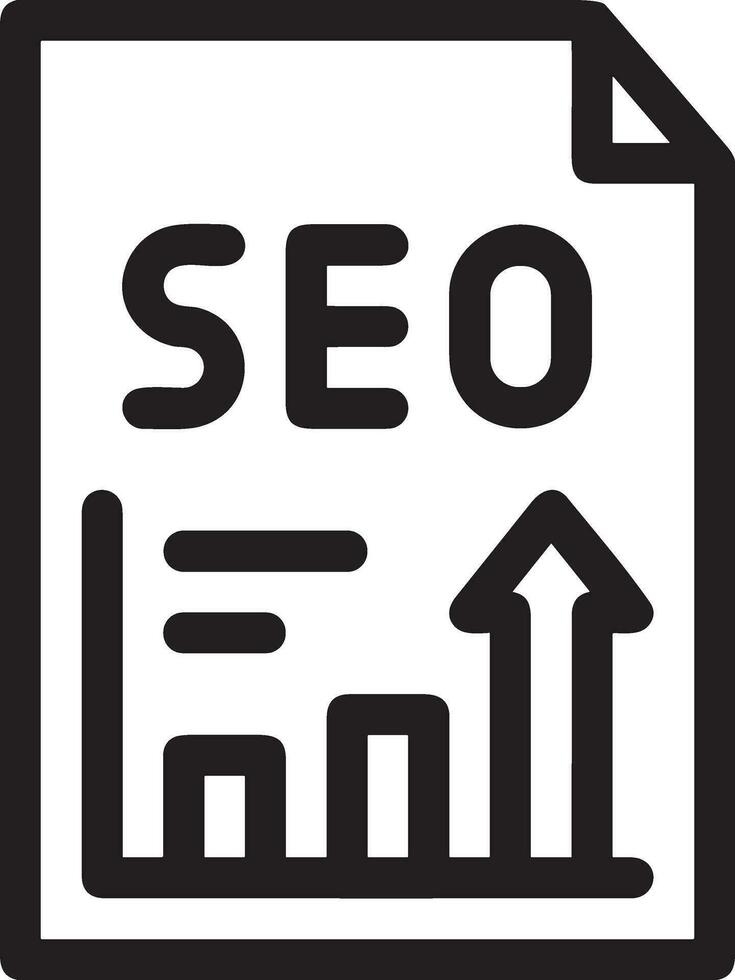 SEO