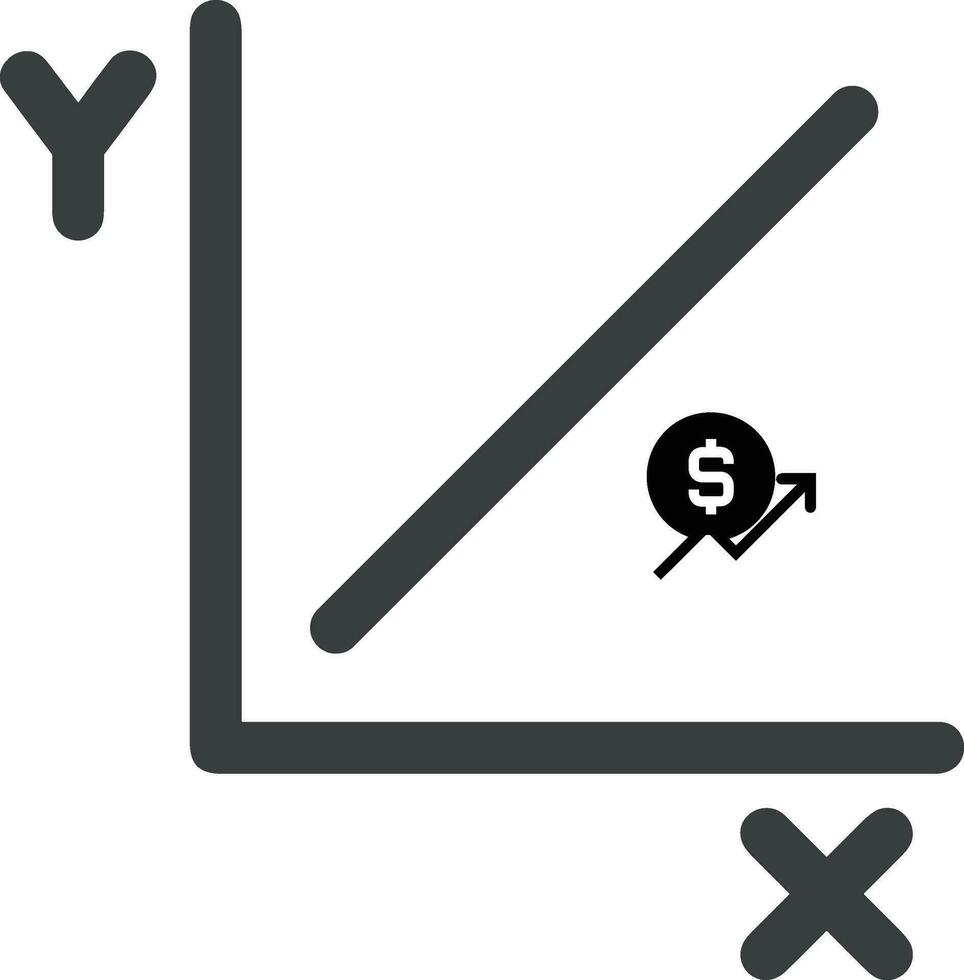 Y
$
X