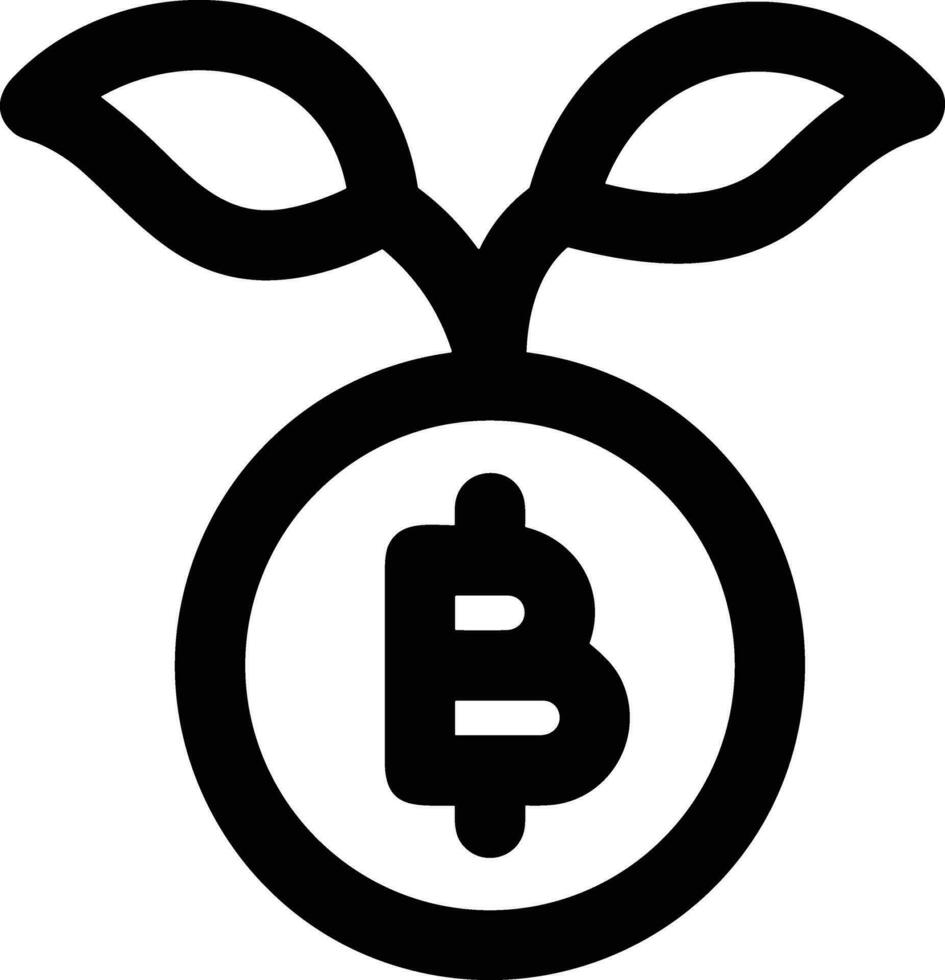 ฿