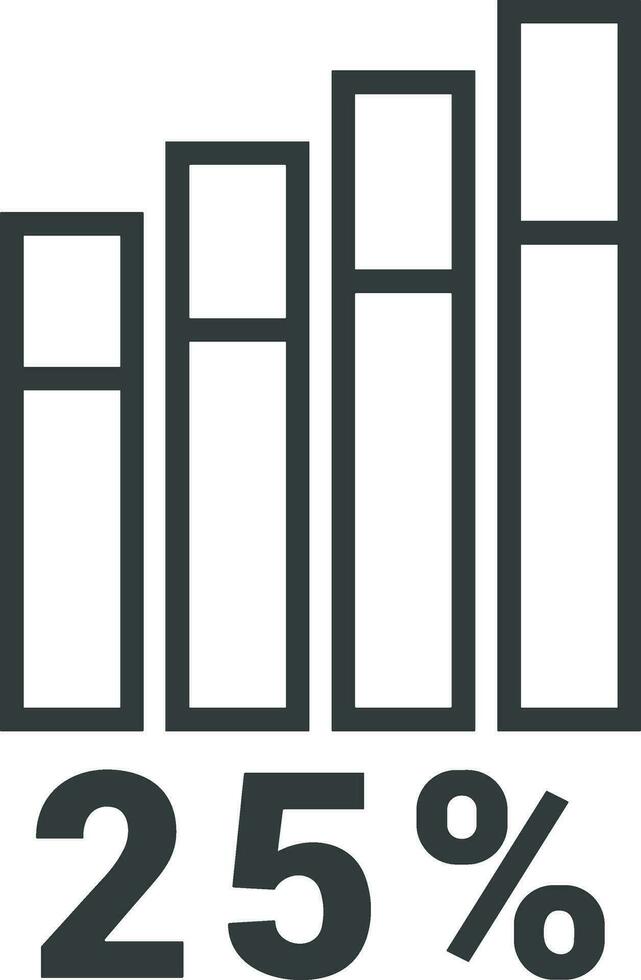 25%