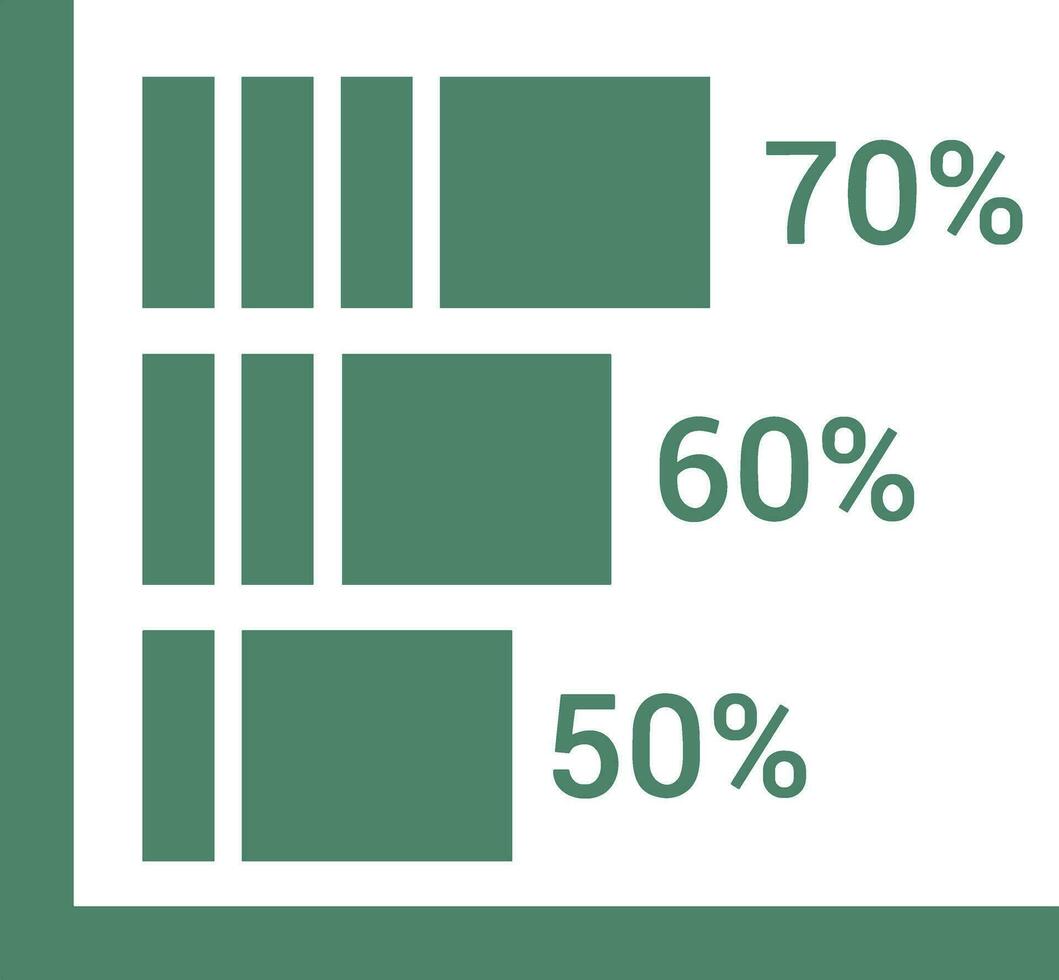 70%
60%
50%