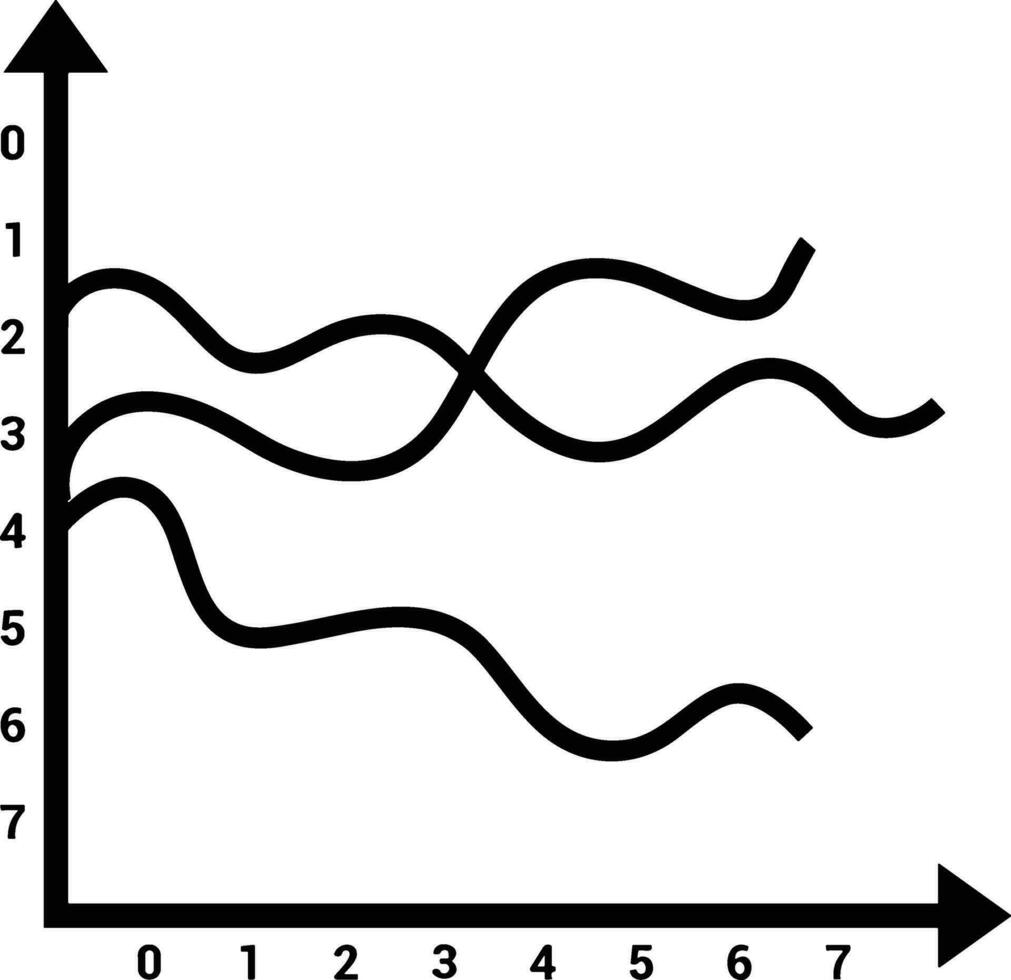 0
1
2
3
4
5
6
7

0 1 2 3 4 5 6 7