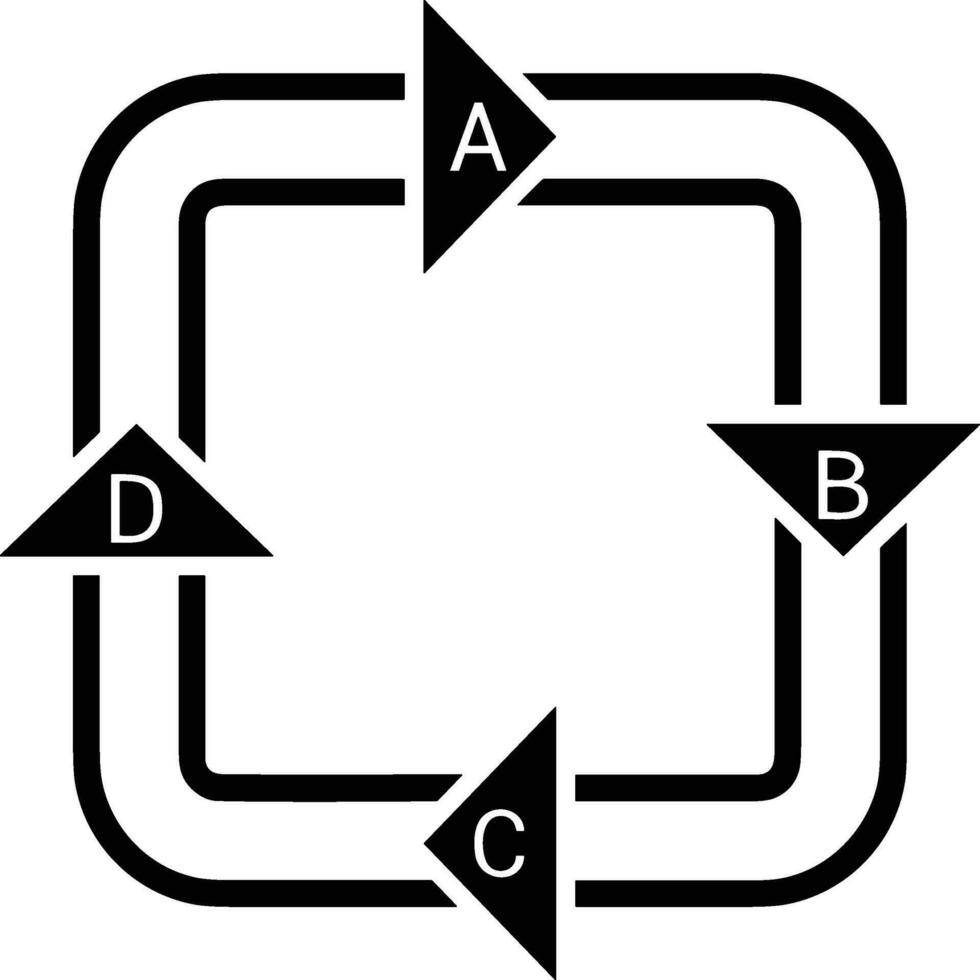 A
B
C
D