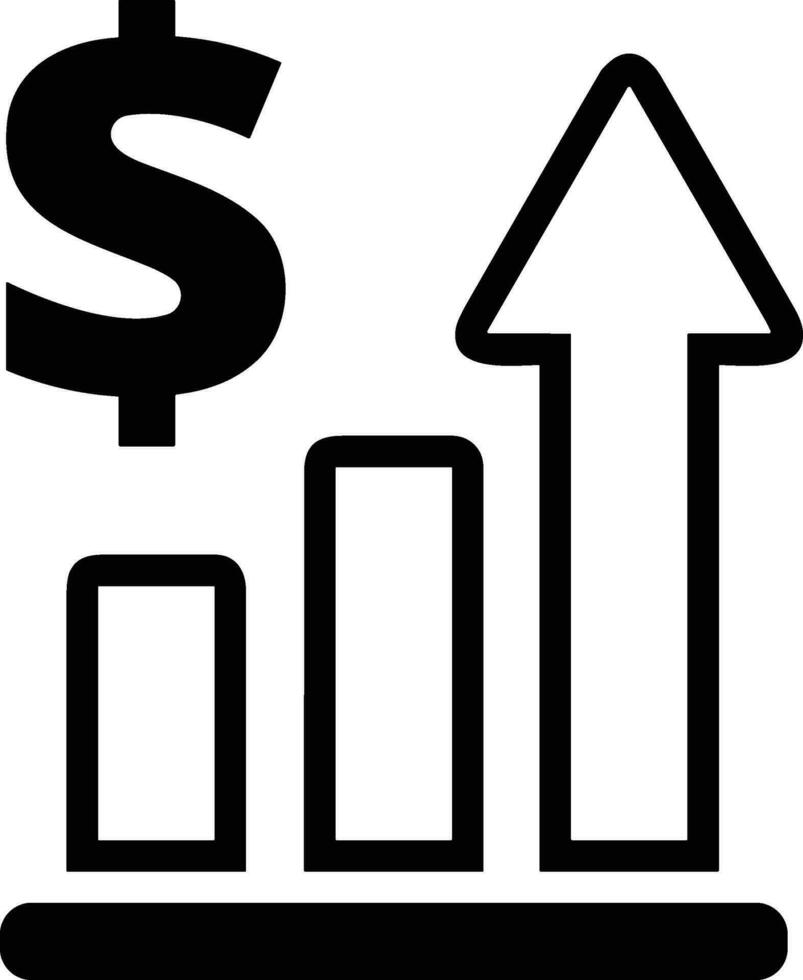 $