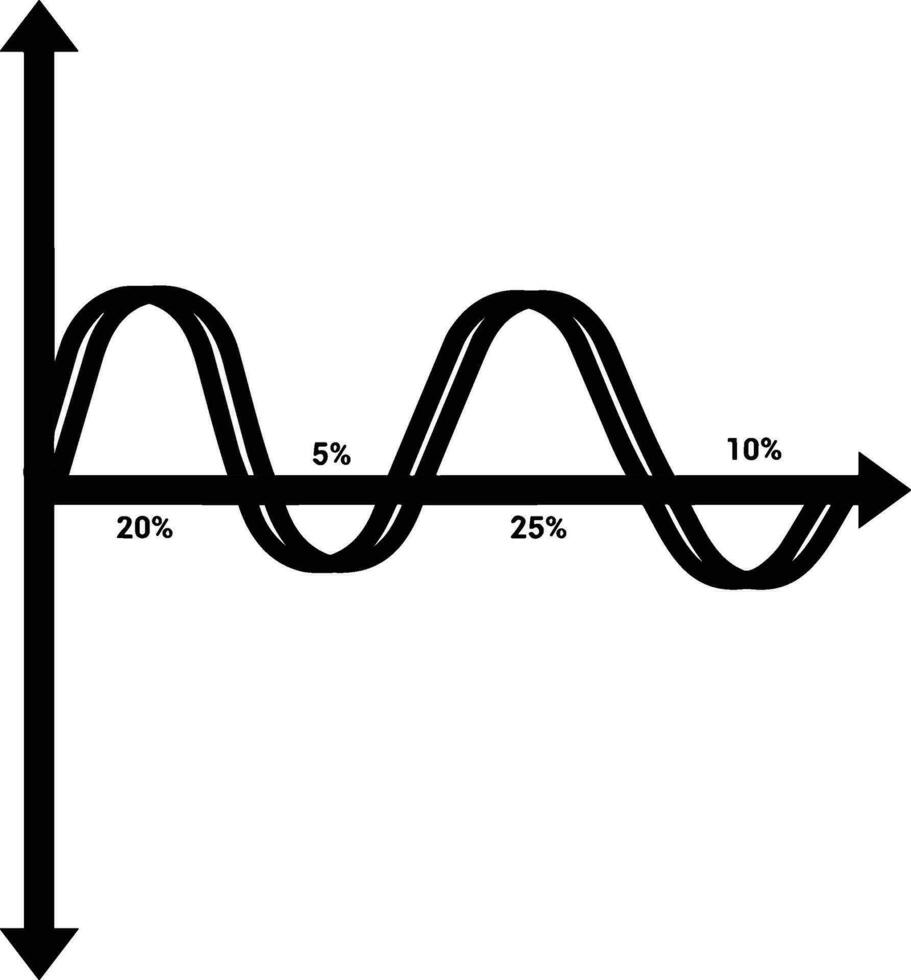 5%
10%
20%
25%