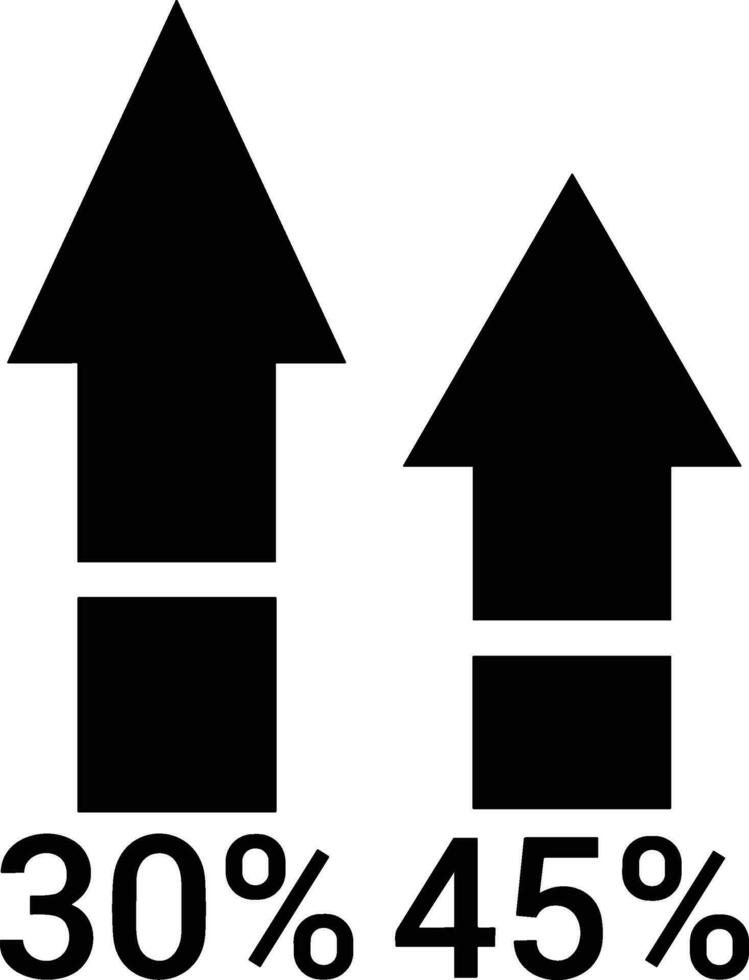 30% 45%