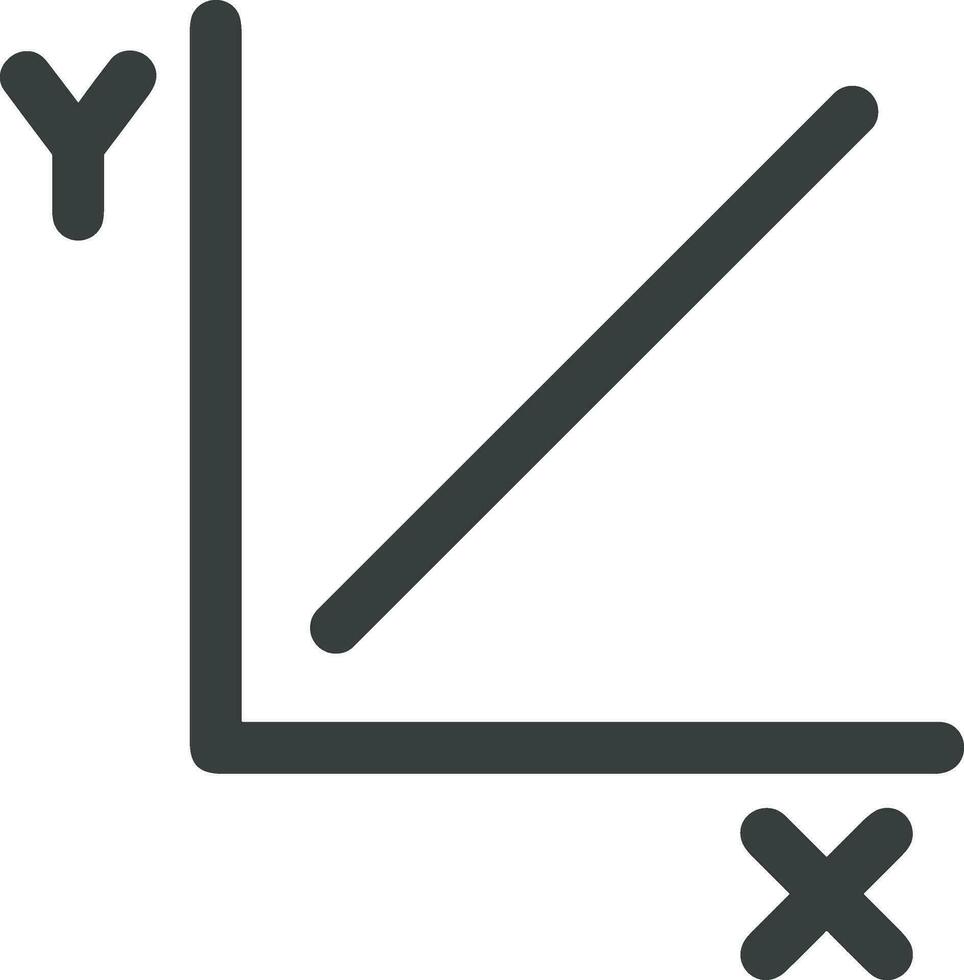 Y

X