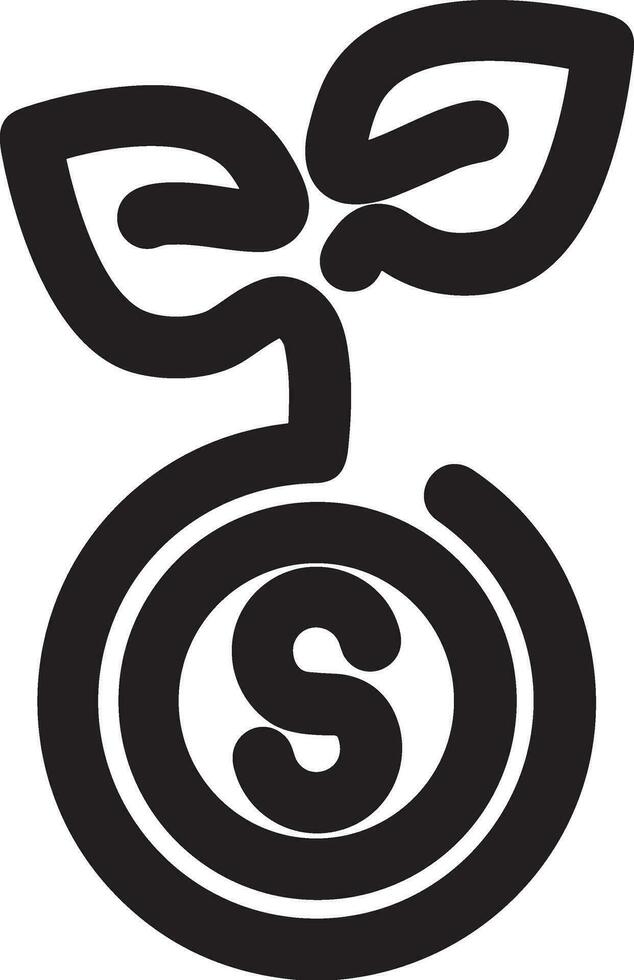 S