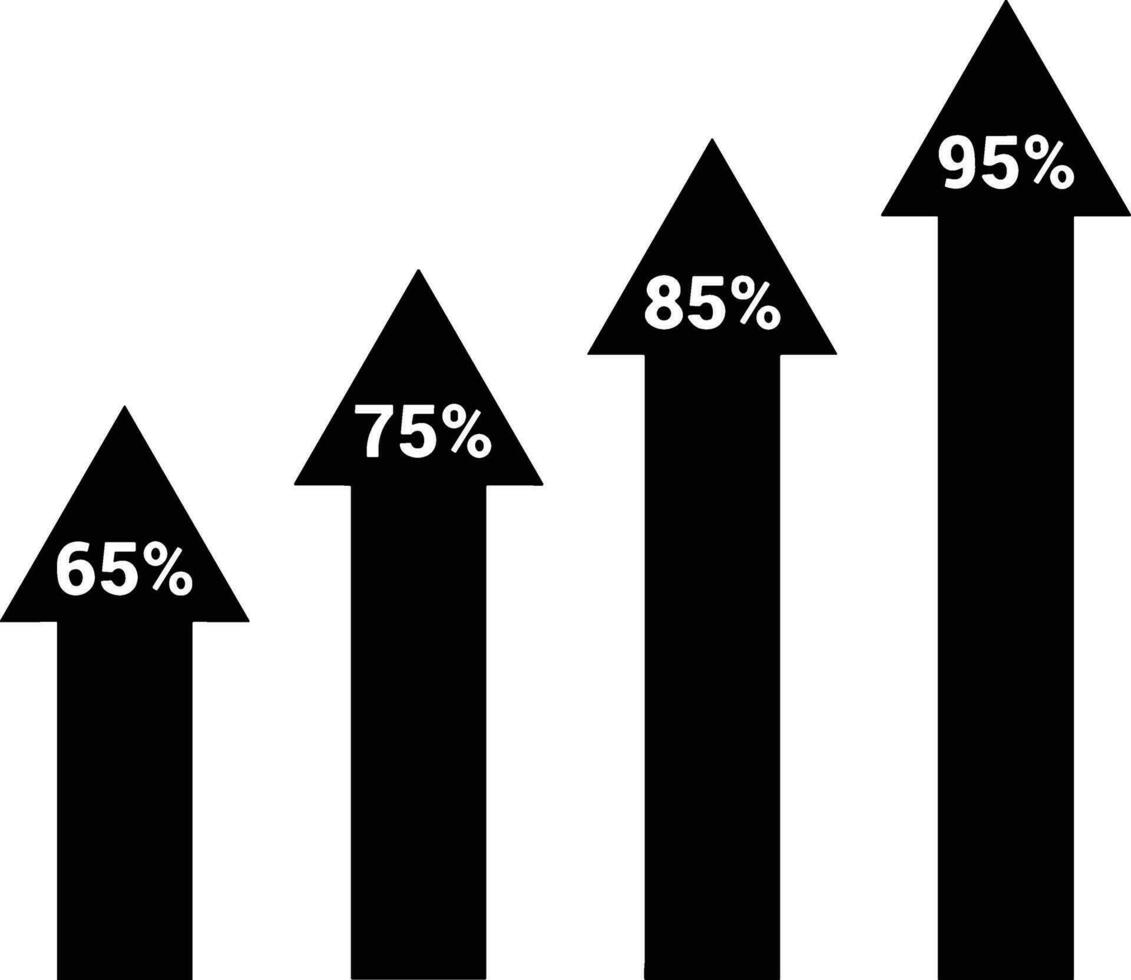 65%
75%
85%
95%