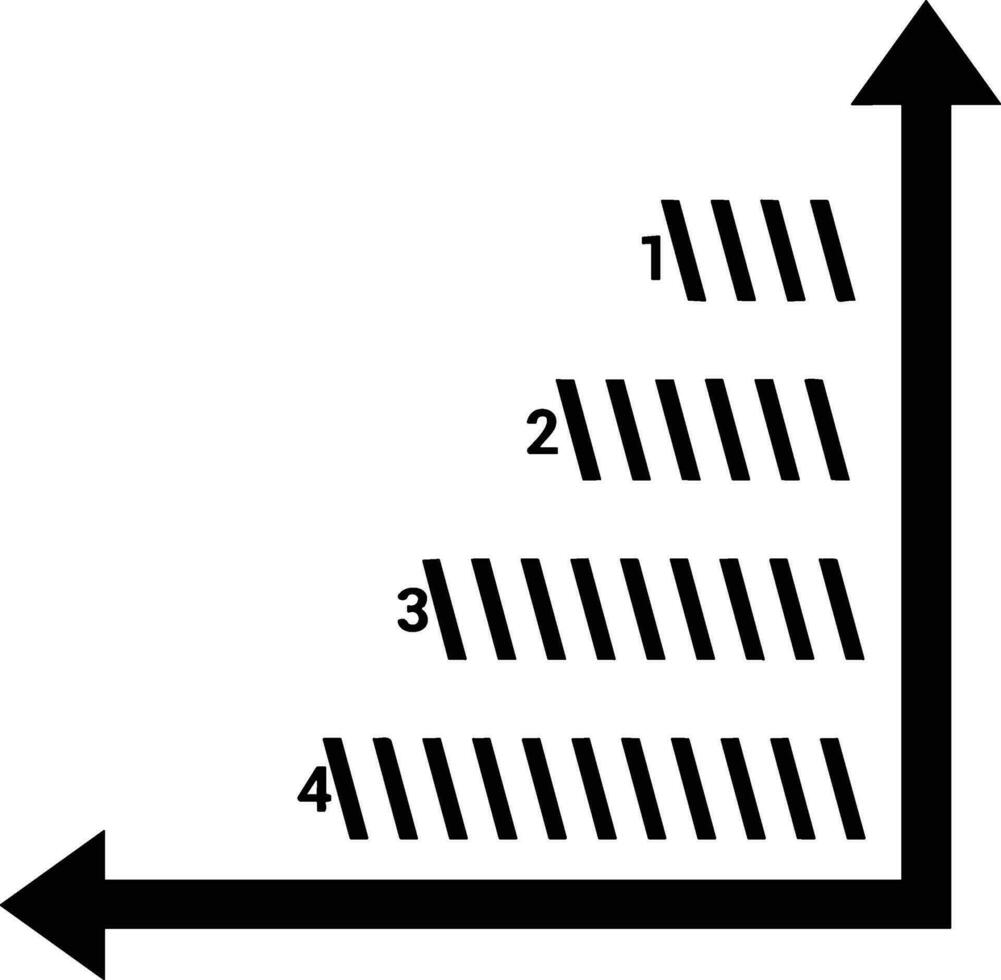 1
2
3
4