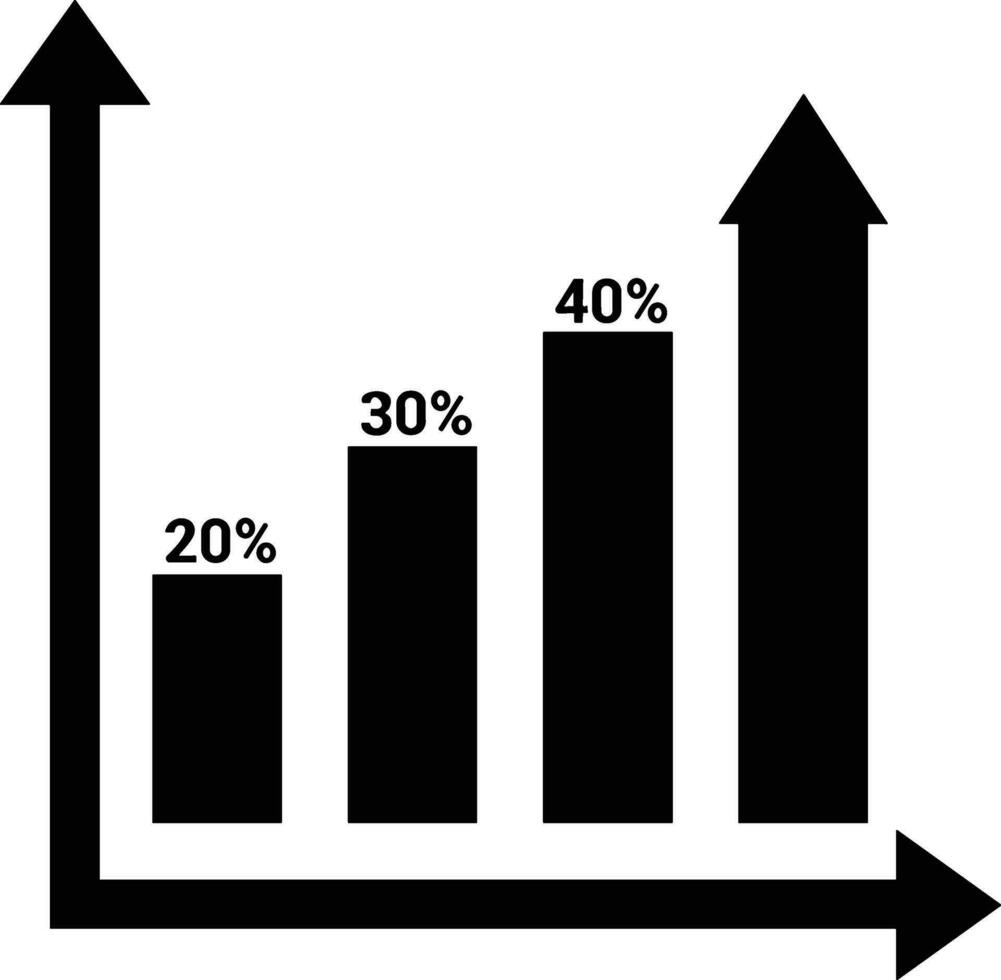 20%
30%
40%