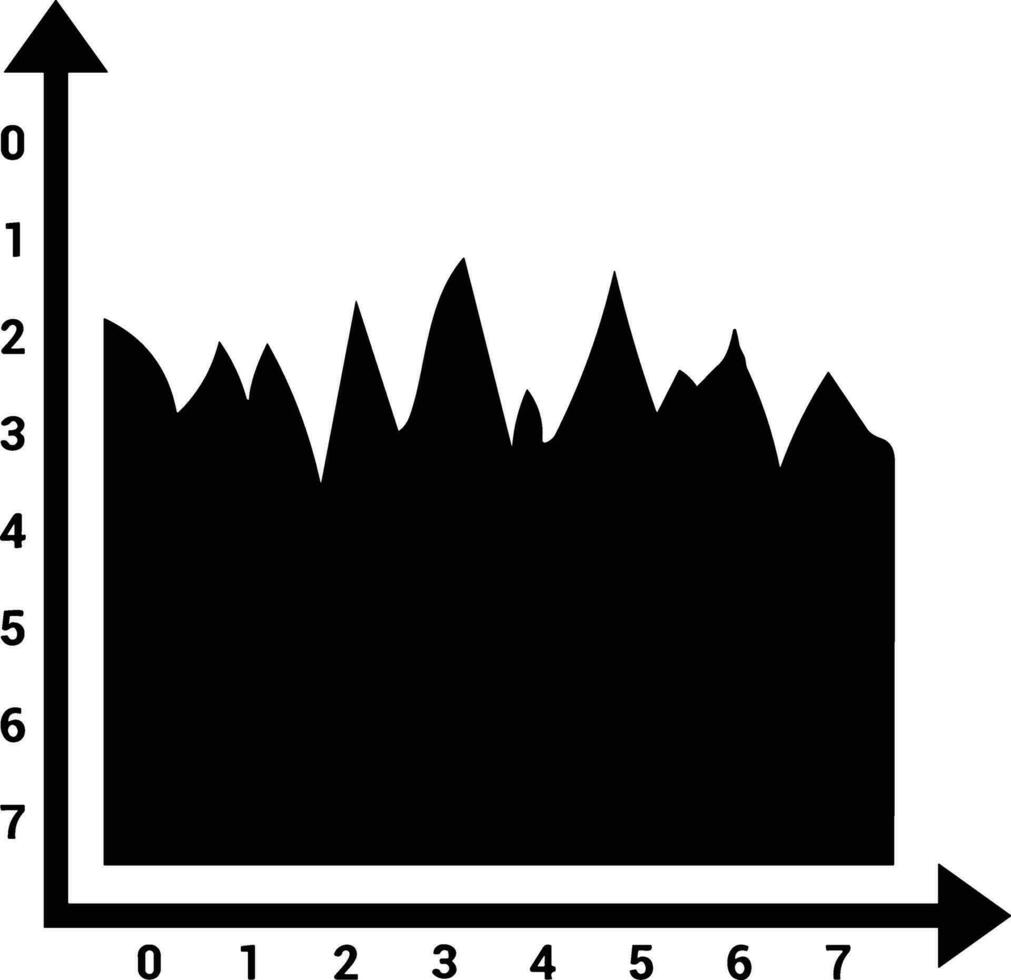 0
1
2
3
4
5
6
7

0 1 2 3 4 5 6 7