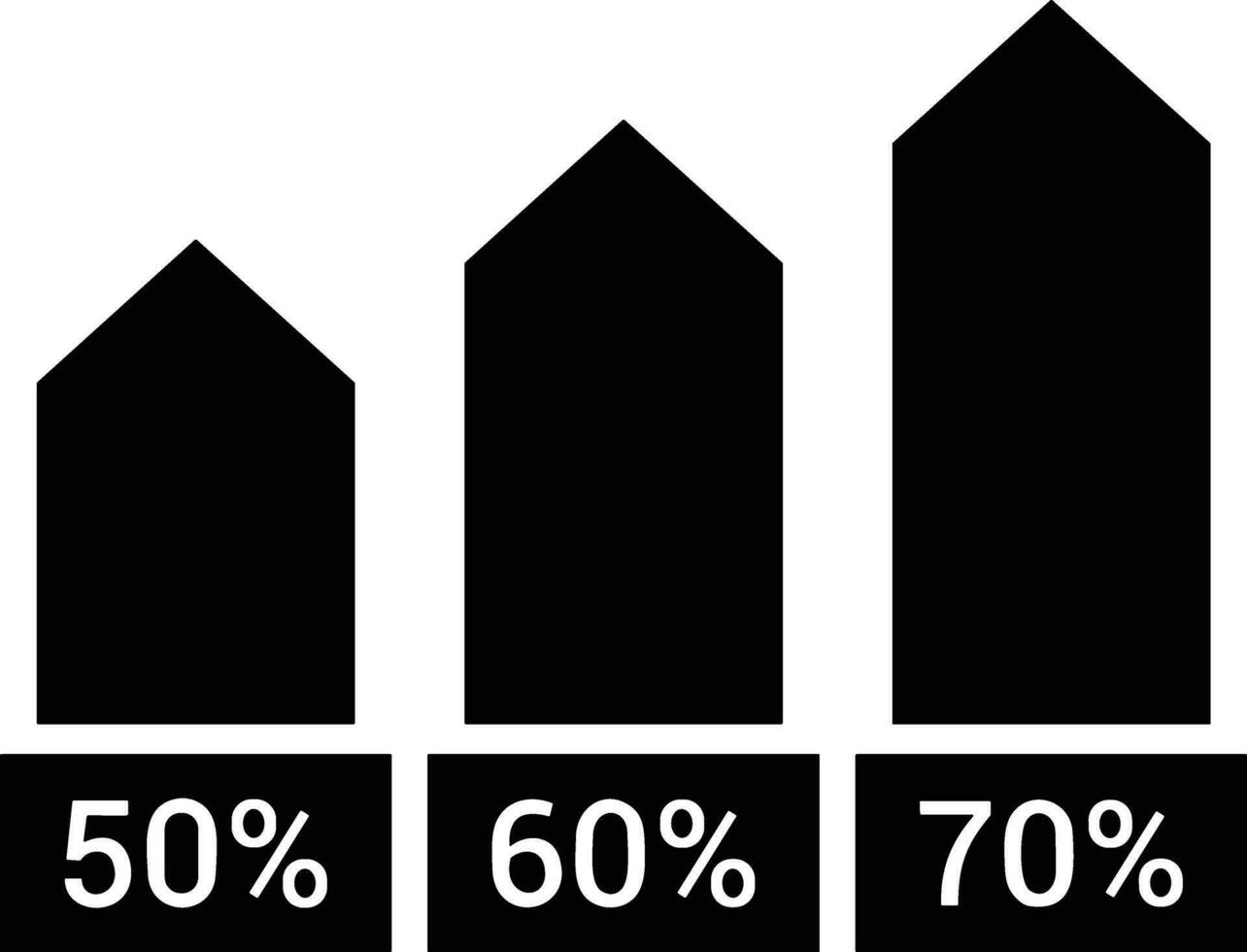 50%

60%

70%