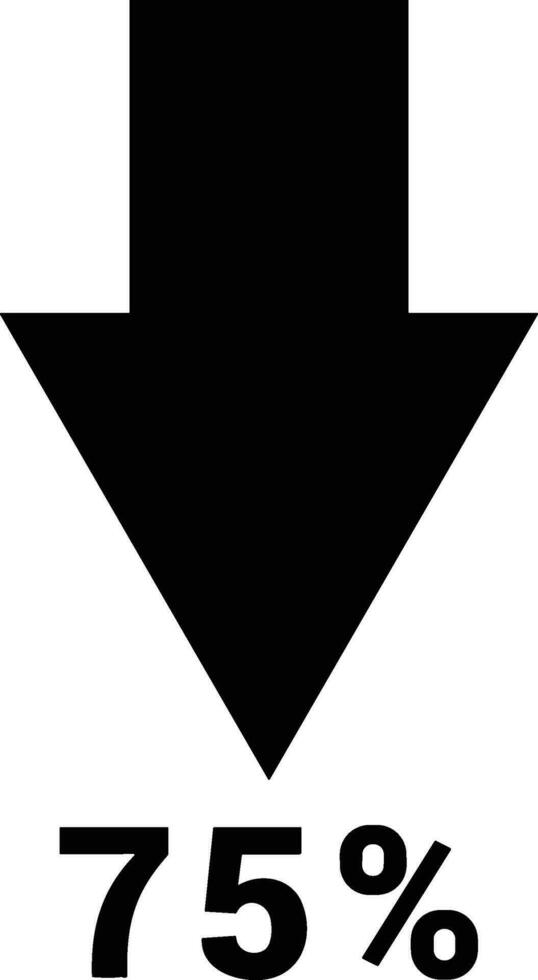 75%