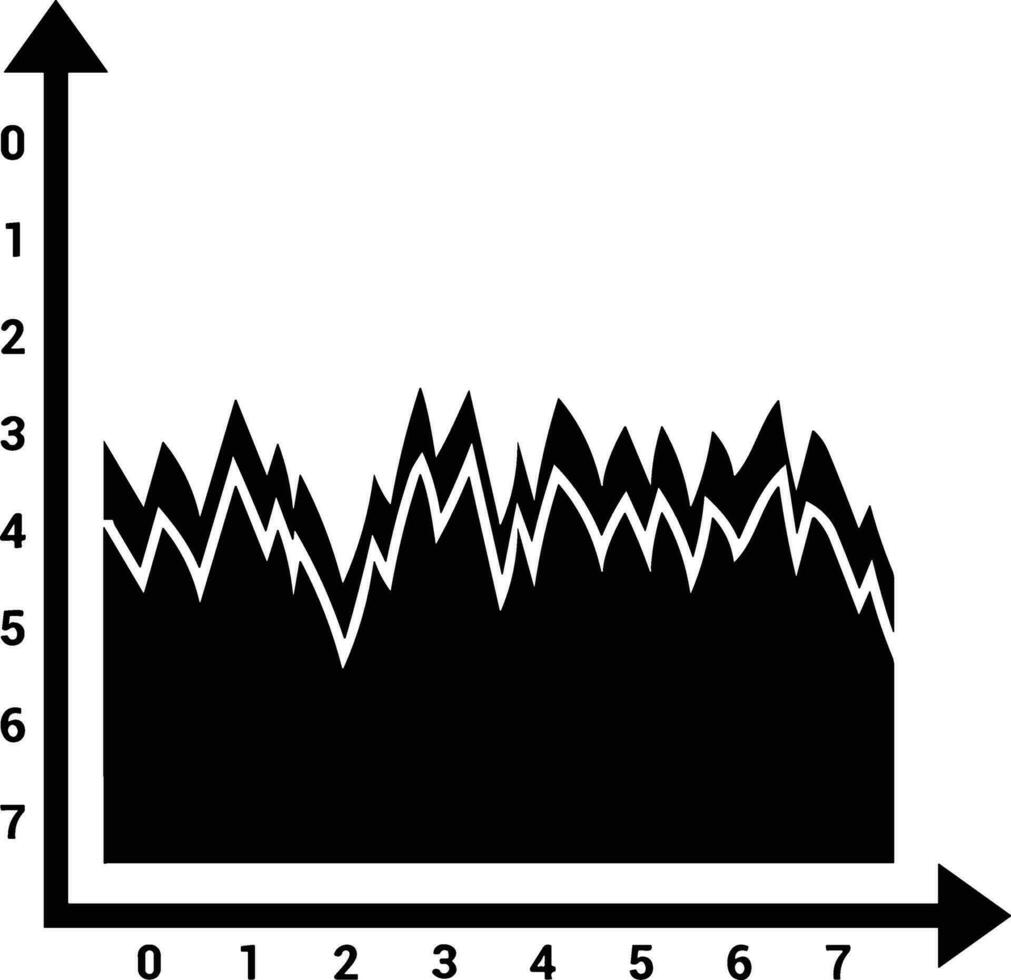 0
1
2
3
4
5
6
7

0 1 2 3 4 5 6 7