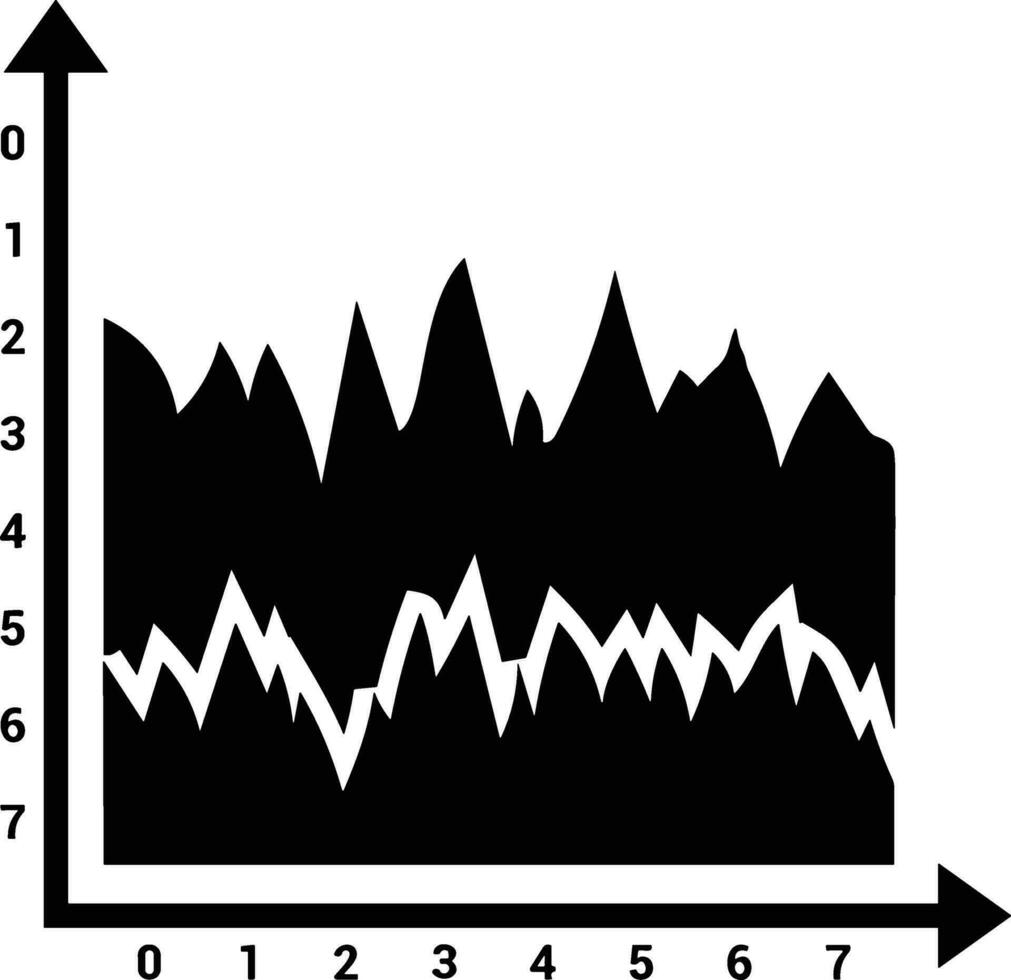 0
1
2
3
4
5
6
7

0 1 2 3 4 5 6 7