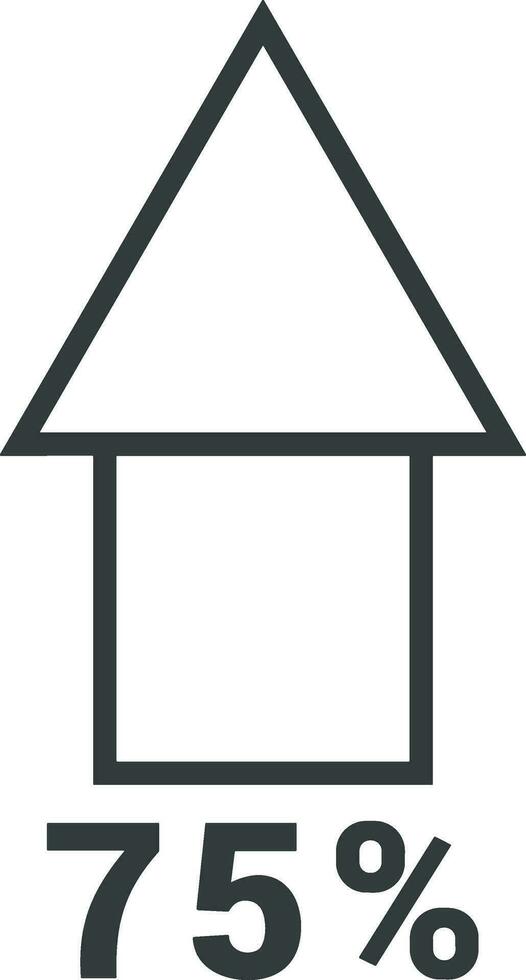 75%