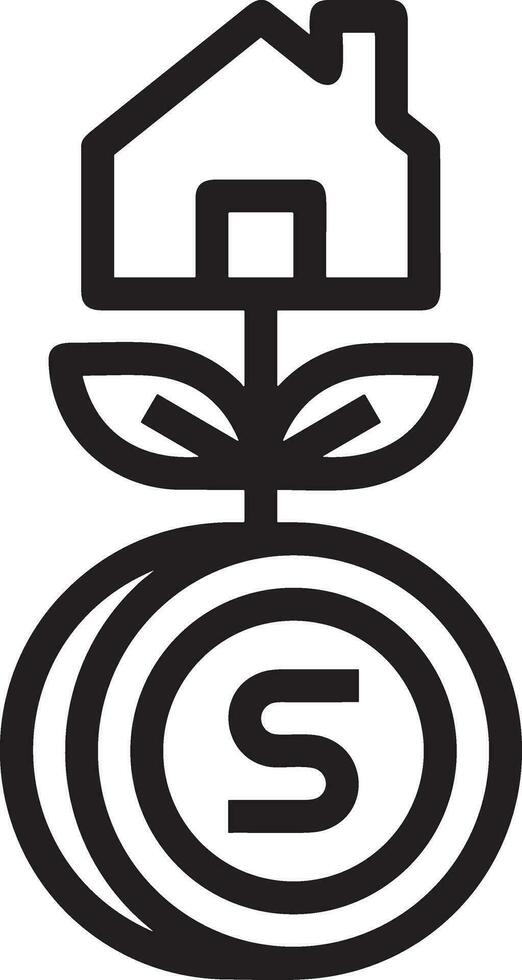 S