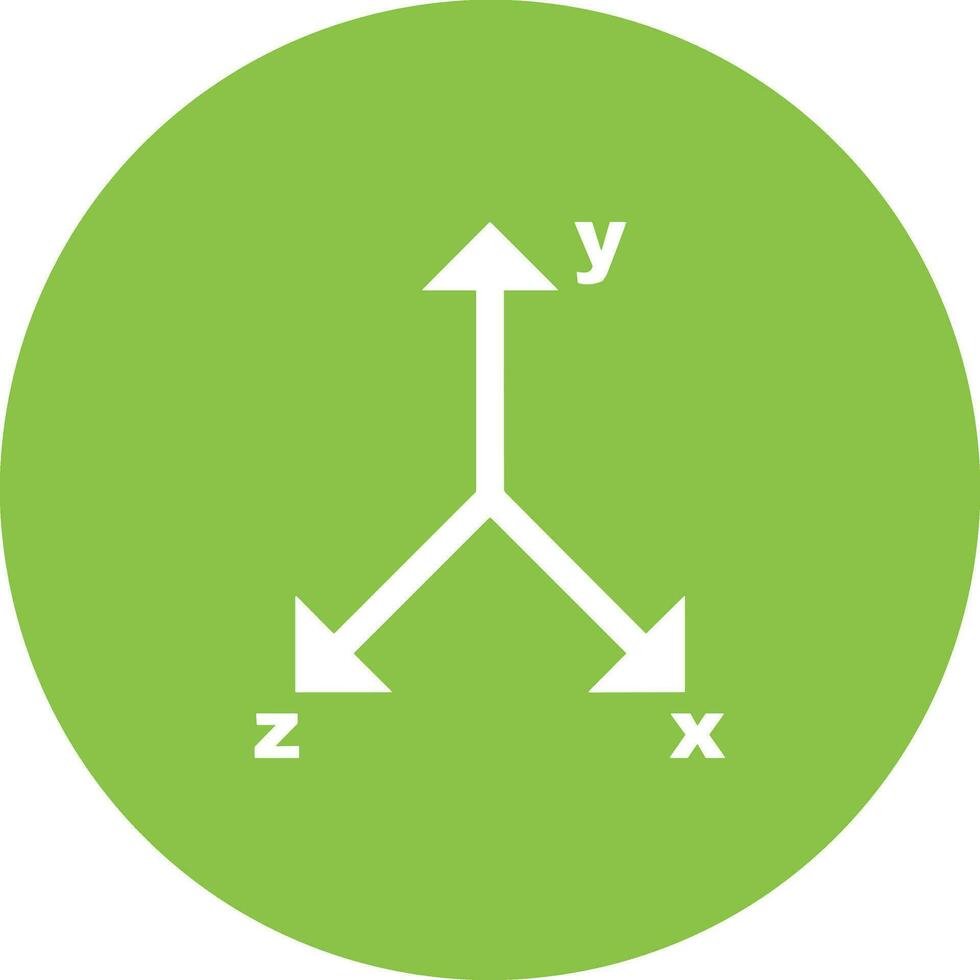 y
z
x