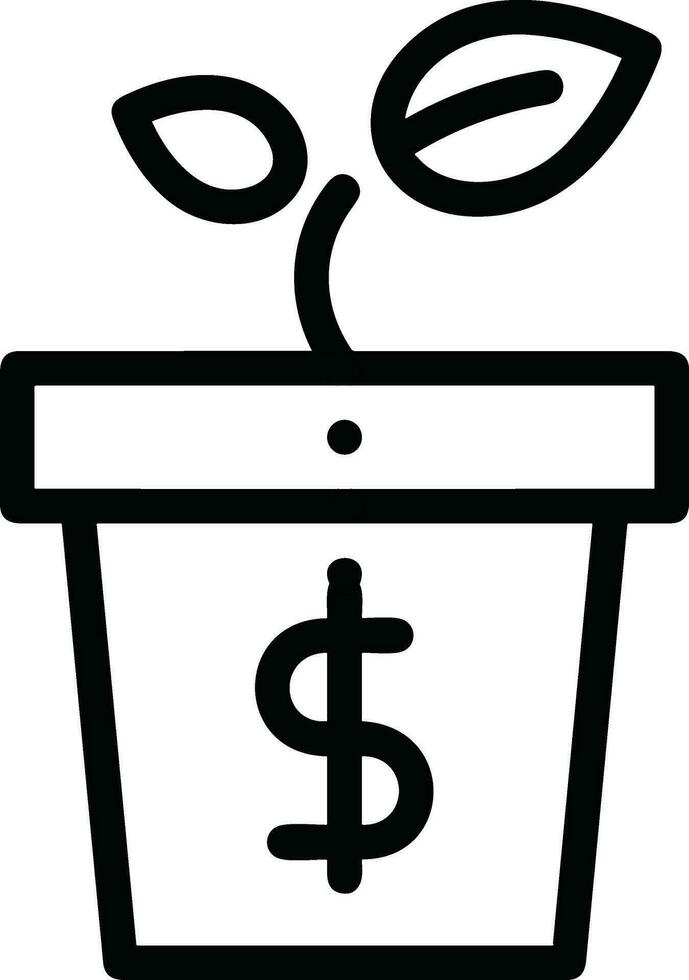 $