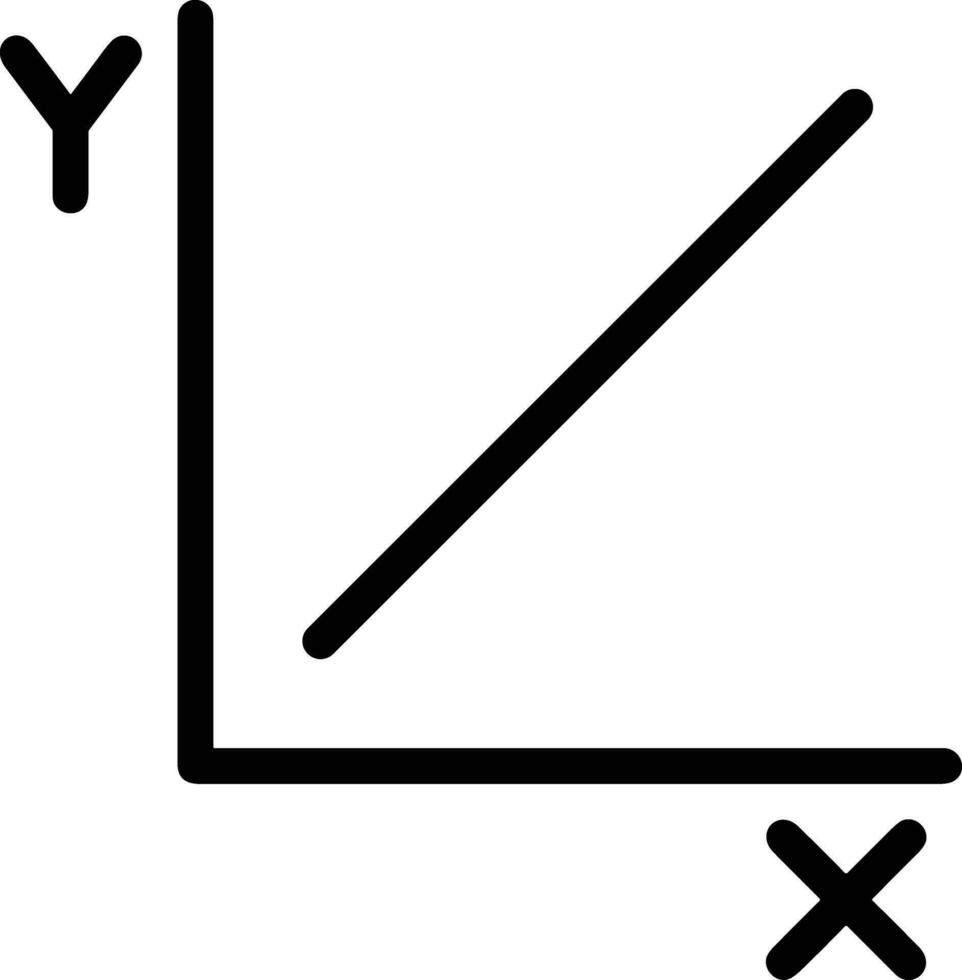 Y

X