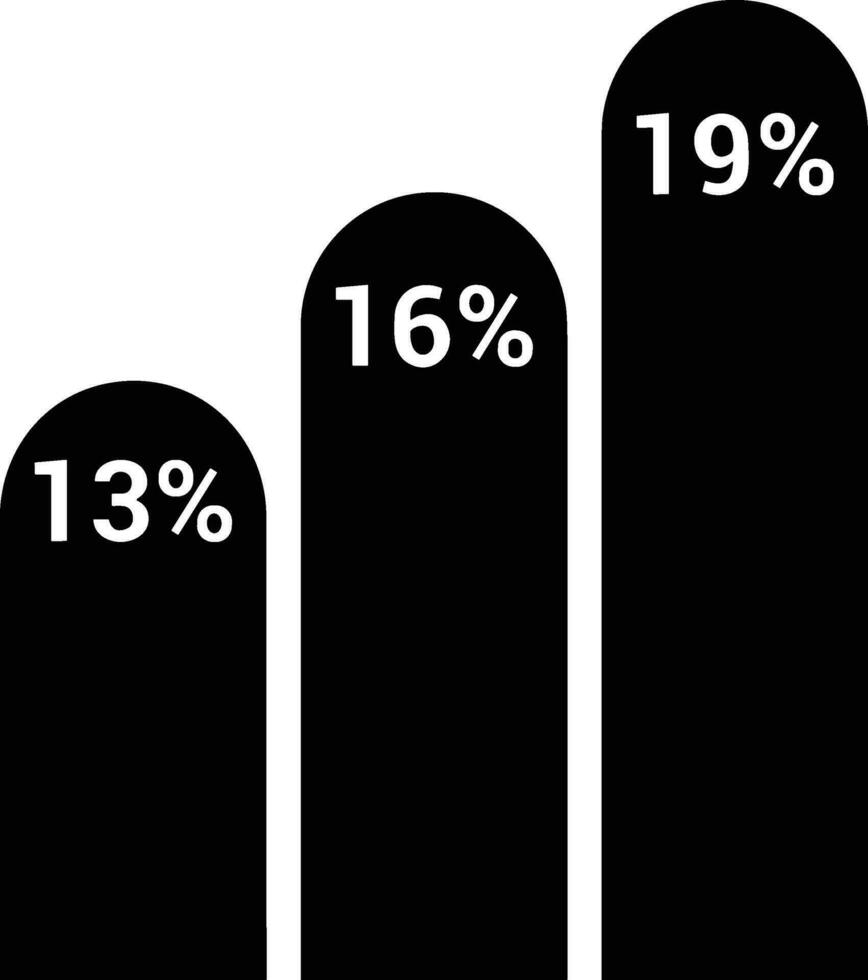 13%

16%

19%