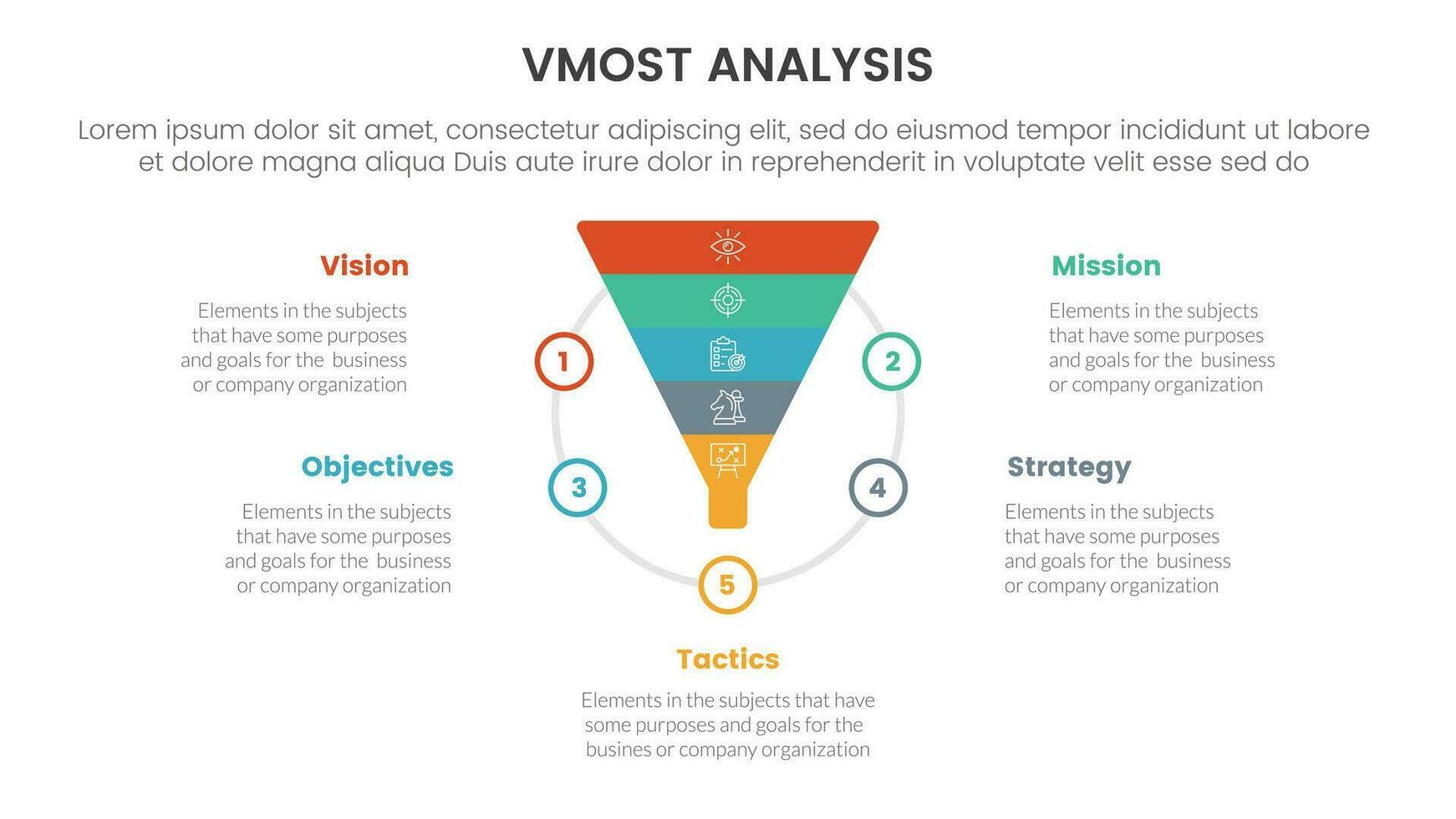 VMOST ANALYSIS

Lorem ipsum dolor sit amet, consectetur adipiscing elit, sed do eiusmod tempor incididunt ut labore et dolore magna aliqua Duis aute irure dolor in reprehenderit in voluptate velit esse sed do

Vision

Elements in the subjects that have some purposes and goals for the business or company organization

1

Mission

Elements in the subjects that have some purposes and goals for the business or company organization

2

Objectives

Elements in the subjects that have some purposes and goals for the business or company organization

3

Strategy

Elements in the subjects that have some purposes and goals for the business or company organization

4

5

Tactics

Elements in the subjects that have some purposes and goals for the busines or company organization