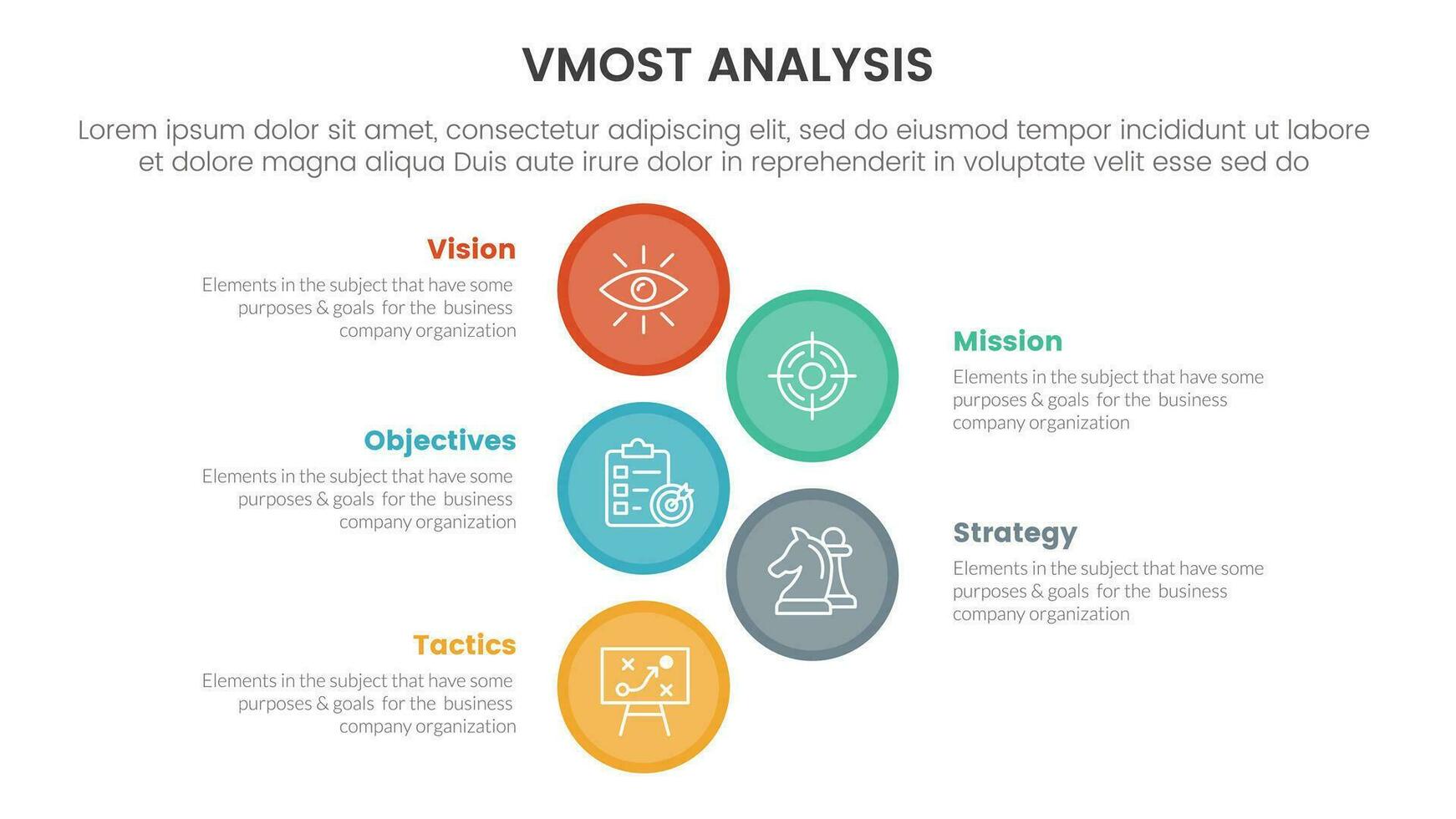 VMOST ANALYSIS

Lorem ipsum dolor sit amet, consectetur adipiscing elit, sed do eiusmod tempor incididunt ut labore et dolore magna aliqua Duis aute irure dolor in reprehenderit in voluptate velit esse sed do

Vision
Elements in the subject that have some purposes & goals for the business company organization

Mission
Elements in the subject that have some purposes & goals for the business company organization

Objectives
Elements in the subject that have some purposes & goals for the business company organization

Strategy
Elements in the subject that have some purposes & goals for the business company organization

Tactics
Elements in the subject that have some purposes & goals for the business company organization