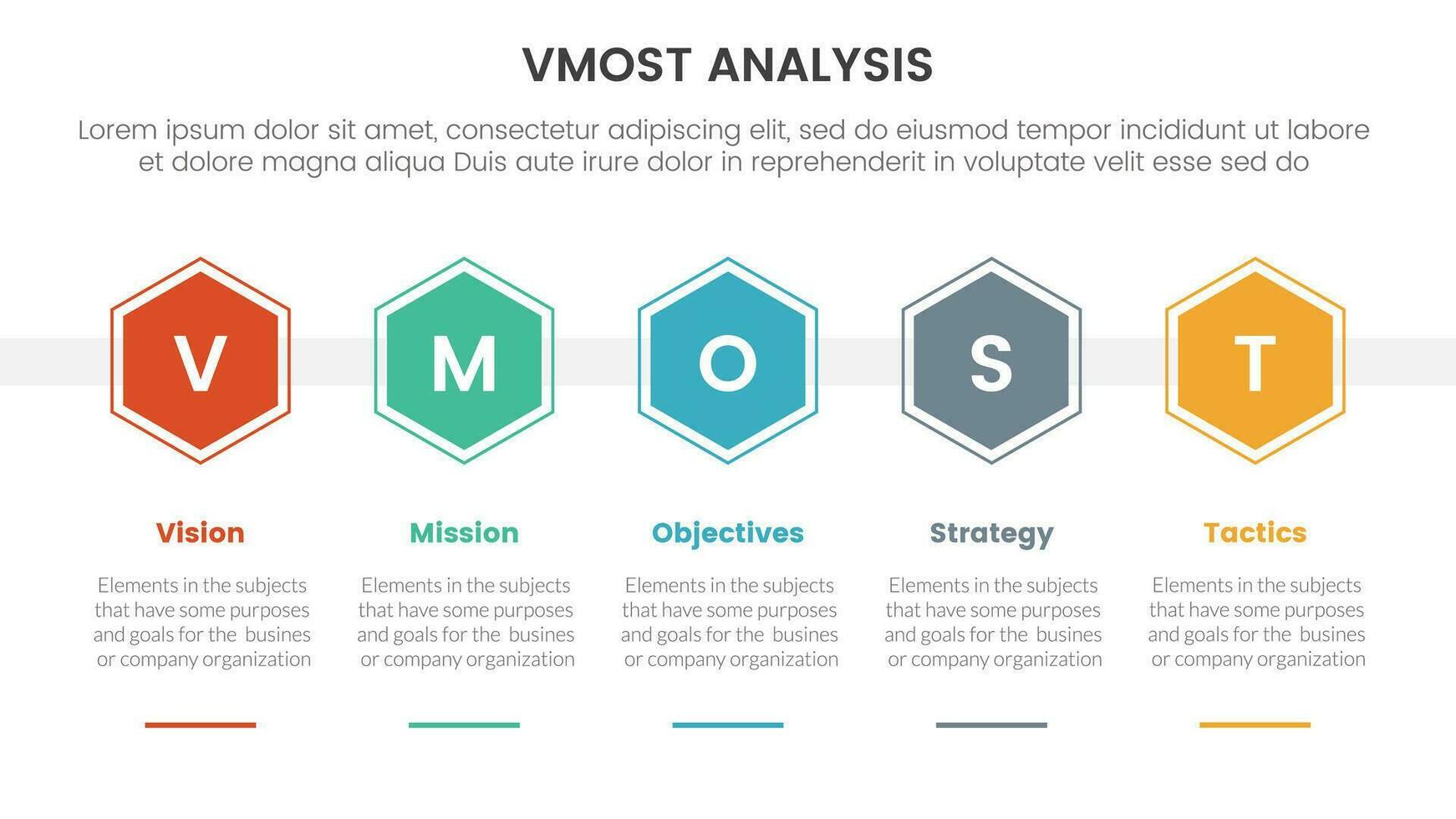 VMOST ANALYSIS

Lorem ipsum dolor sit amet, consectetur adipiscing elit, sed do eiusmod tempor incididunt ut labore et dolore magna aliqua Duis aute irure dolor in reprehenderit in voluptate velit esse sed do

V

M

O

S

T

Vision

Elements in the subjects that have some purposes and goals for the busines or company organization

Mission

Elements in the subjects that have some purposes and goals for the busines or company organization

Objectives

Elements in the subjects that have some purposes and goals for the busines or company organization

Strategy

Elements in the subjects that have some purposes and goals for the busines or company organization

Tactics

Elements in the subjects that have some purposes and goals for the busines or company organization