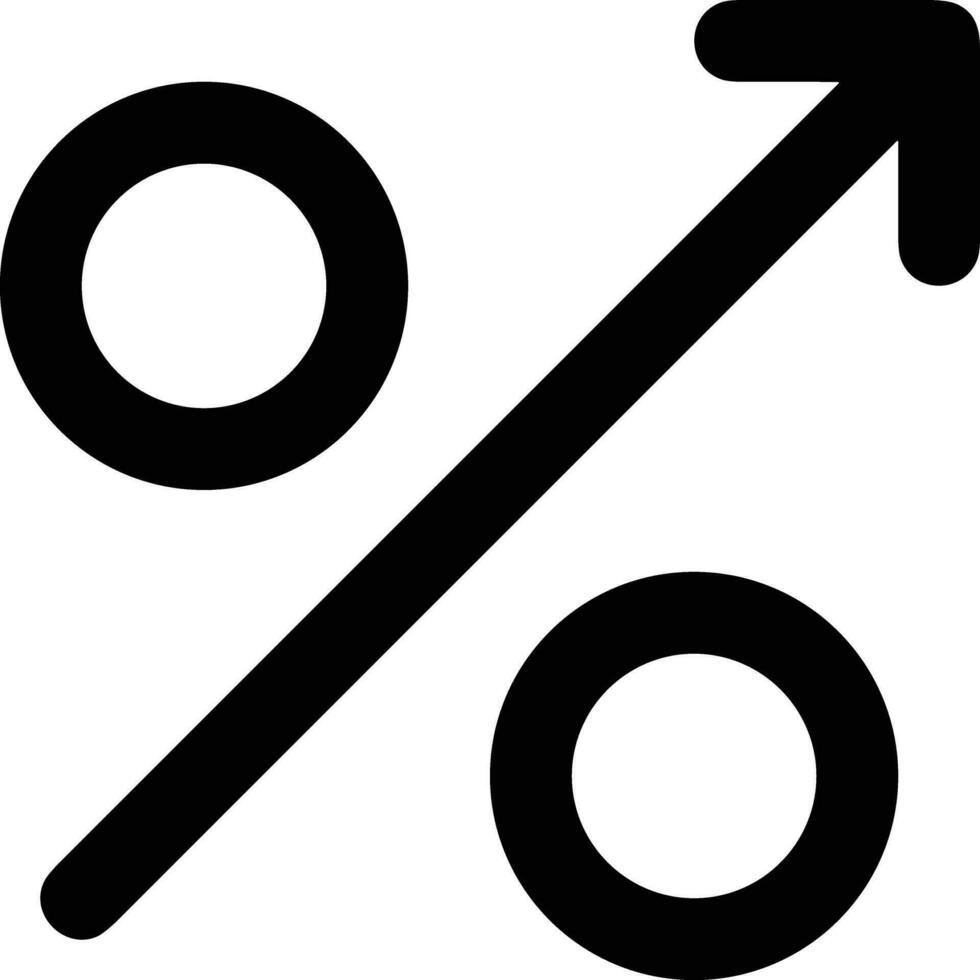 %