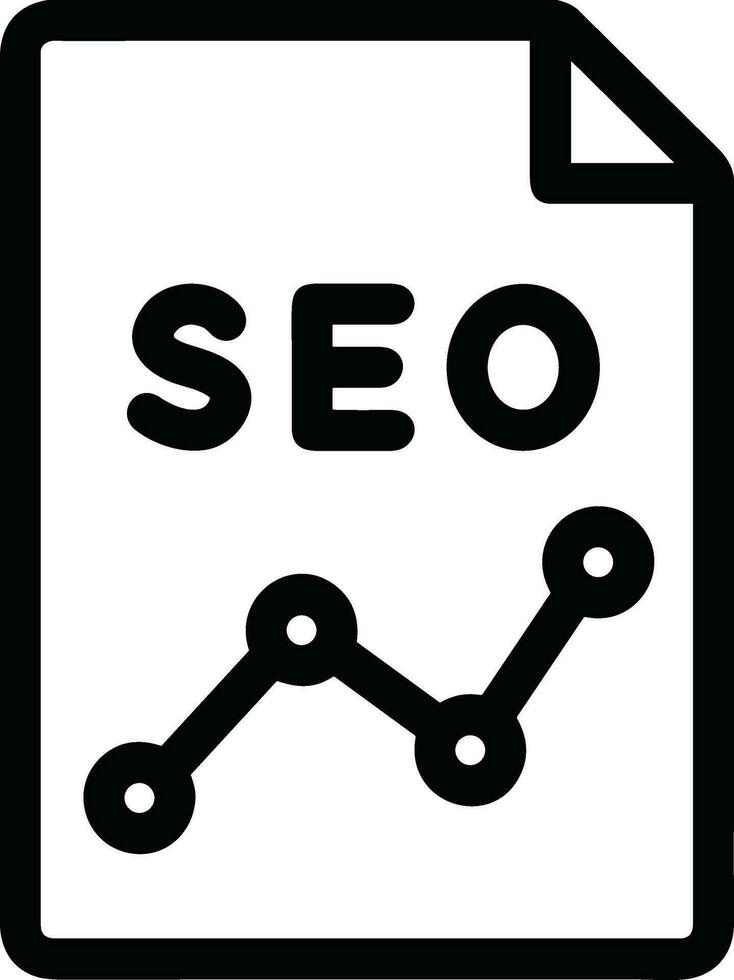 SEO