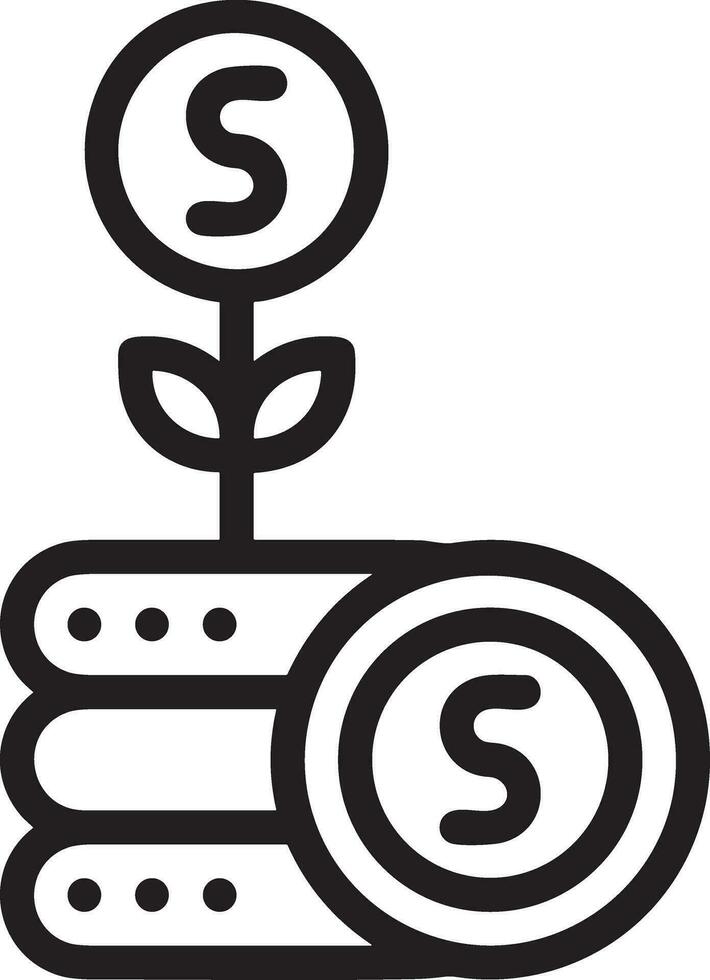 S

S