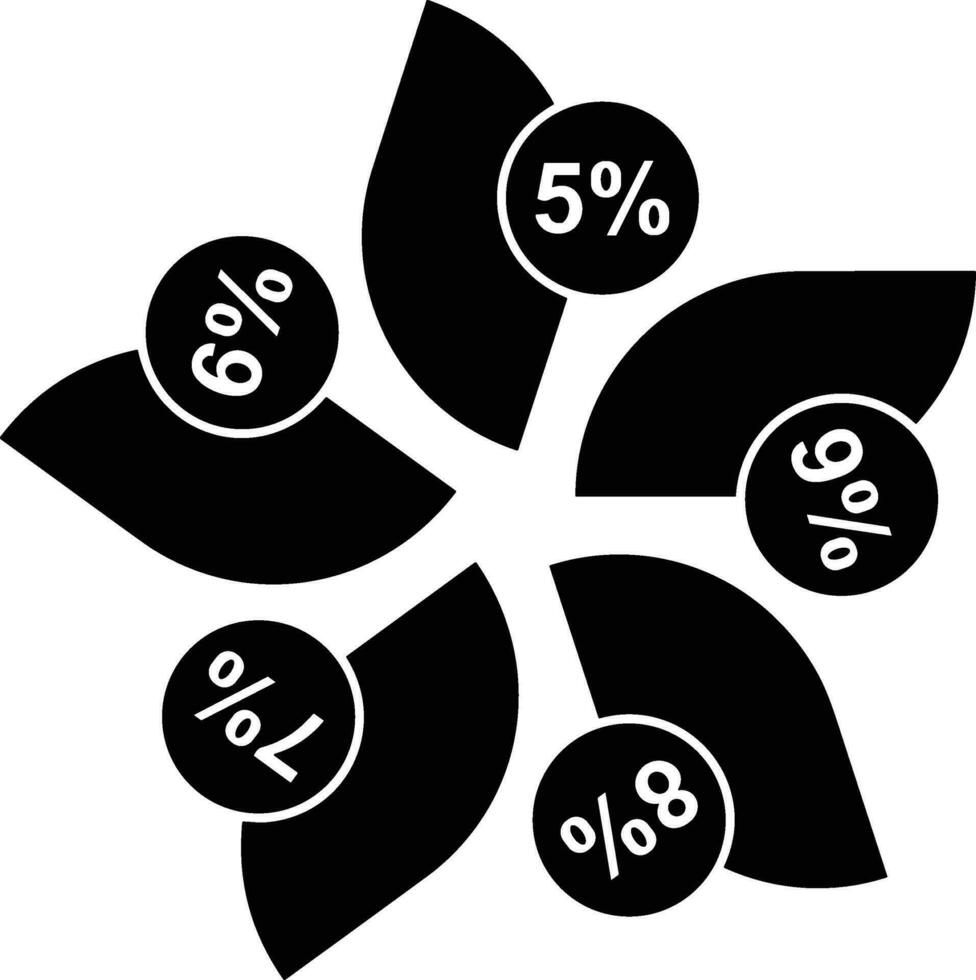 5%

9%

8%

7%

6%