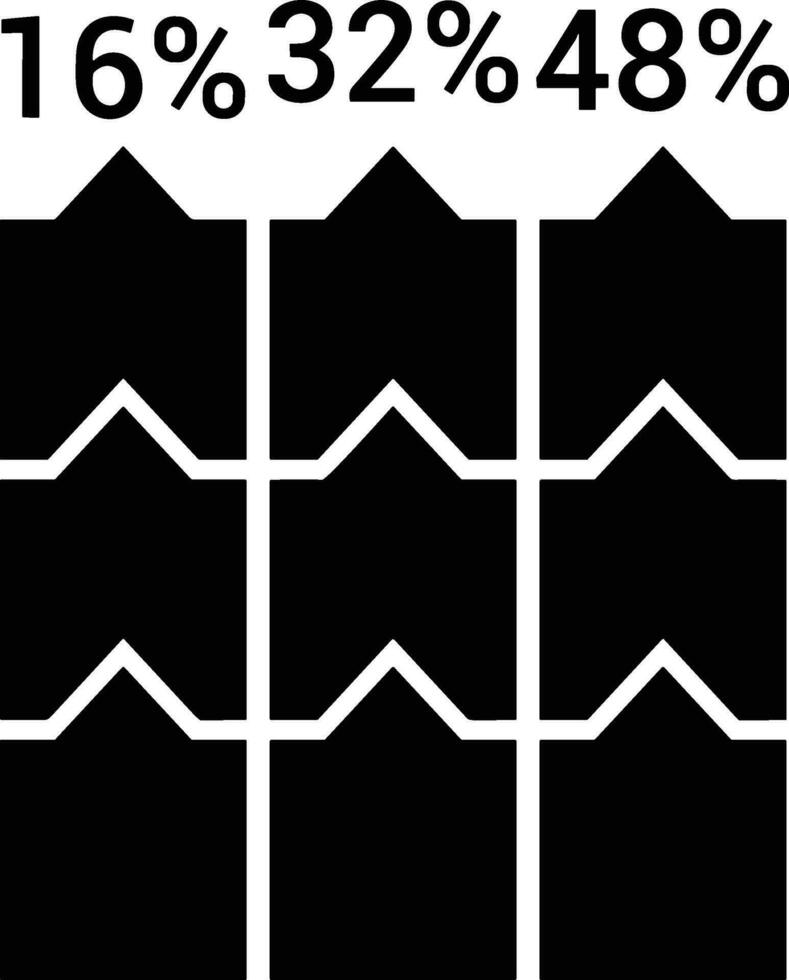 16% 32% 48%