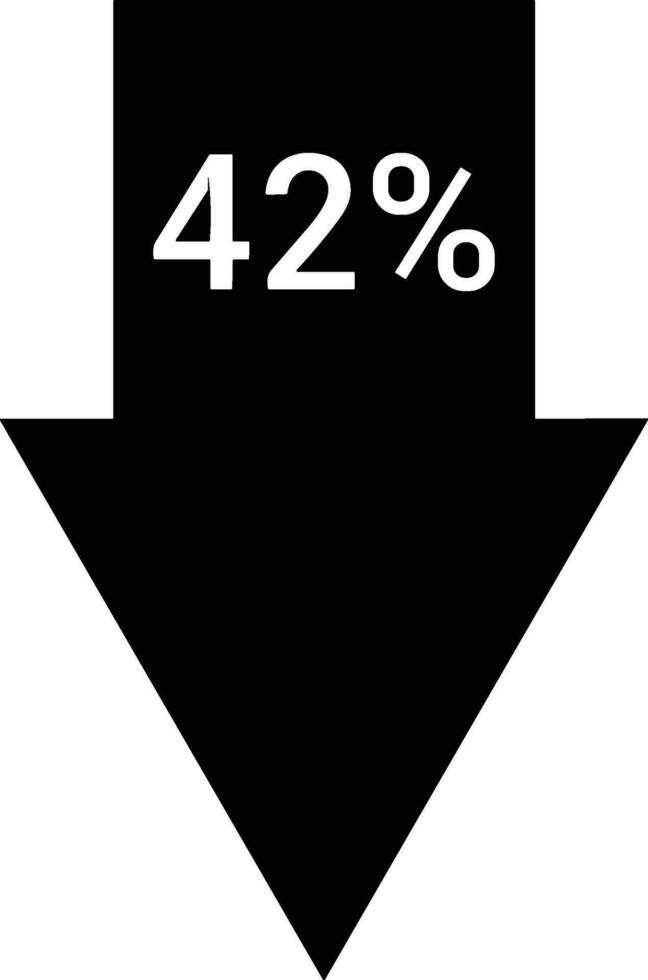 42%