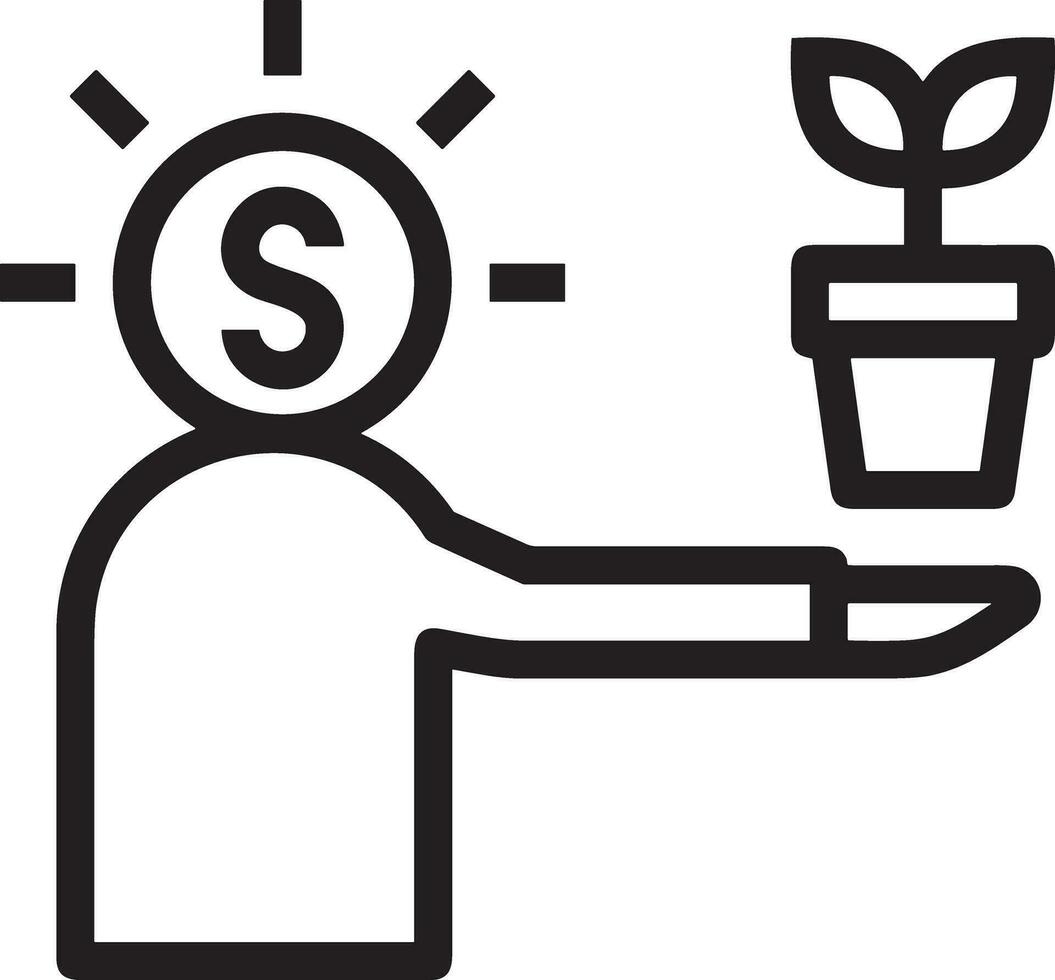 S