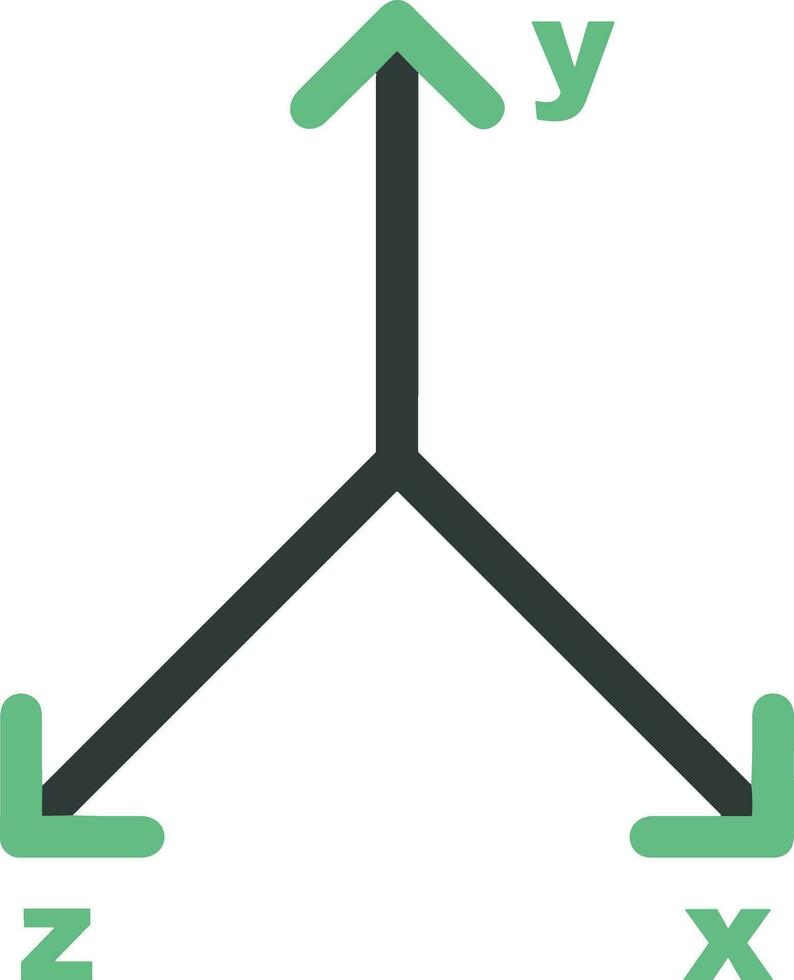 y

z

x