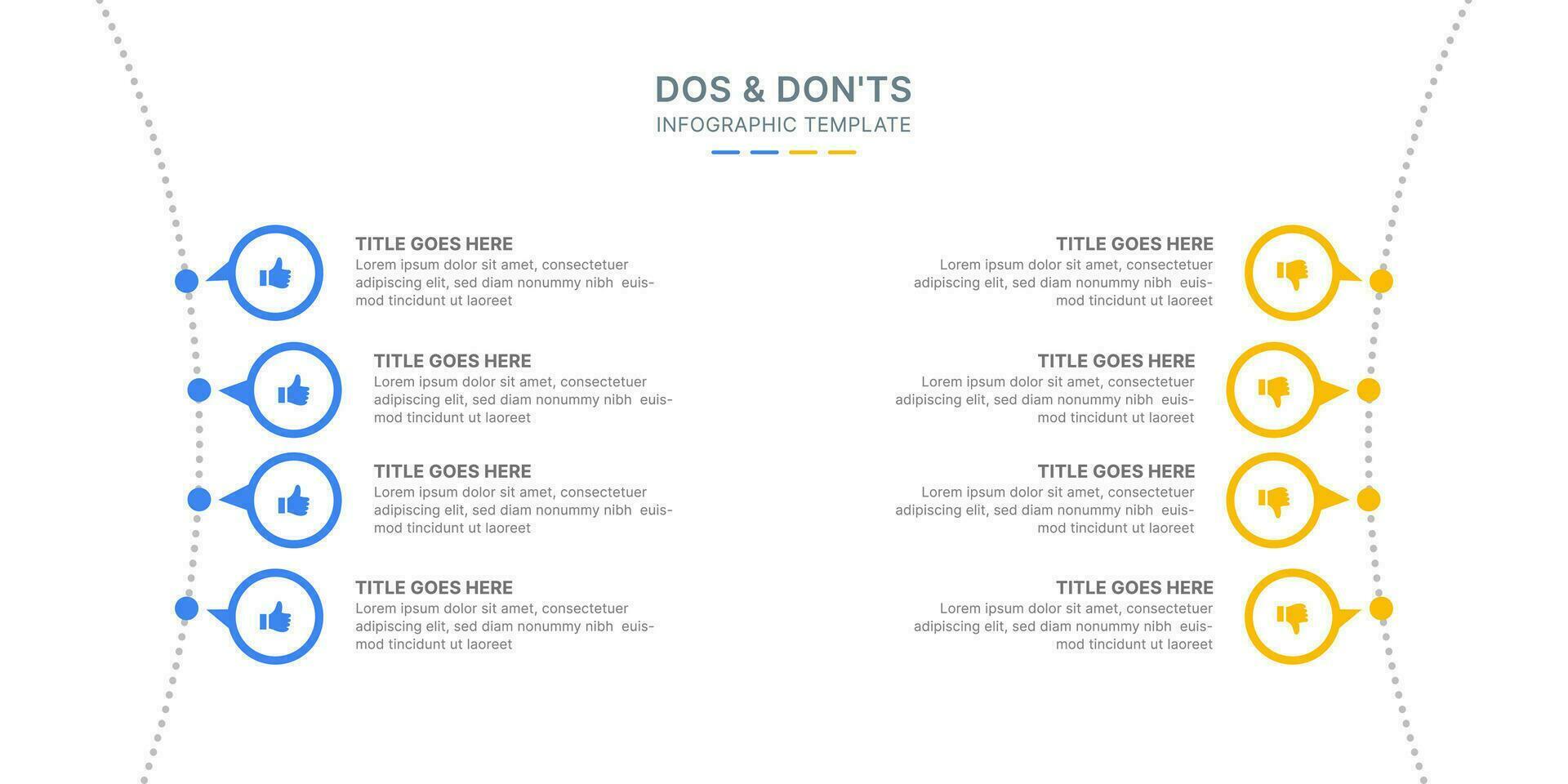 DOS & DON'TS
INFOGRAPHIC TEMPLATE

TITLE GOES HERE
Lorem ipsum dolor sit amet, consectetuer adipiscing elit, sed diam nonummy nibh euismod tincidunt ut laoreet

TITLE GOES HERE
Lorem ipsum dolor sit amet, consectetuer adipiscing elit, sed diam nonummy nibh euismod tincidunt ut laoreet

TITLE GOES HERE
Lorem ipsum dolor sit amet, consectetuer adipiscing elit, sed diam nonummy nibh euismod tincidunt ut laoreet

TITLE GOES HERE
Lorem ipsum dolor sit amet, consectetuer adipiscing elit, sed diam nonummy nibh euismod tincidunt ut laoreet

TITLE GOES HERE
Lorem ipsum dolor sit amet, consectetuer adipiscing elit, sed diam nonummy nibh euismod tincidunt ut laoreet

TITLE GOES HERE
Lorem ipsum dolor sit amet, consectetuer adipiscing elit, sed diam nonummy nibh euismod tincidunt ut laoreet

TITLE GOES HERE
Lorem ipsum dolor sit amet, consectetuer adipiscing elit, sed diam nonummy nibh euismod tincidunt ut laoreet

TITLE GOES HERE
Lorem ipsum dolor sit amet, consectetuer adipiscing elit, sed diam nonummy nibh euismod tincidunt ut laoreet