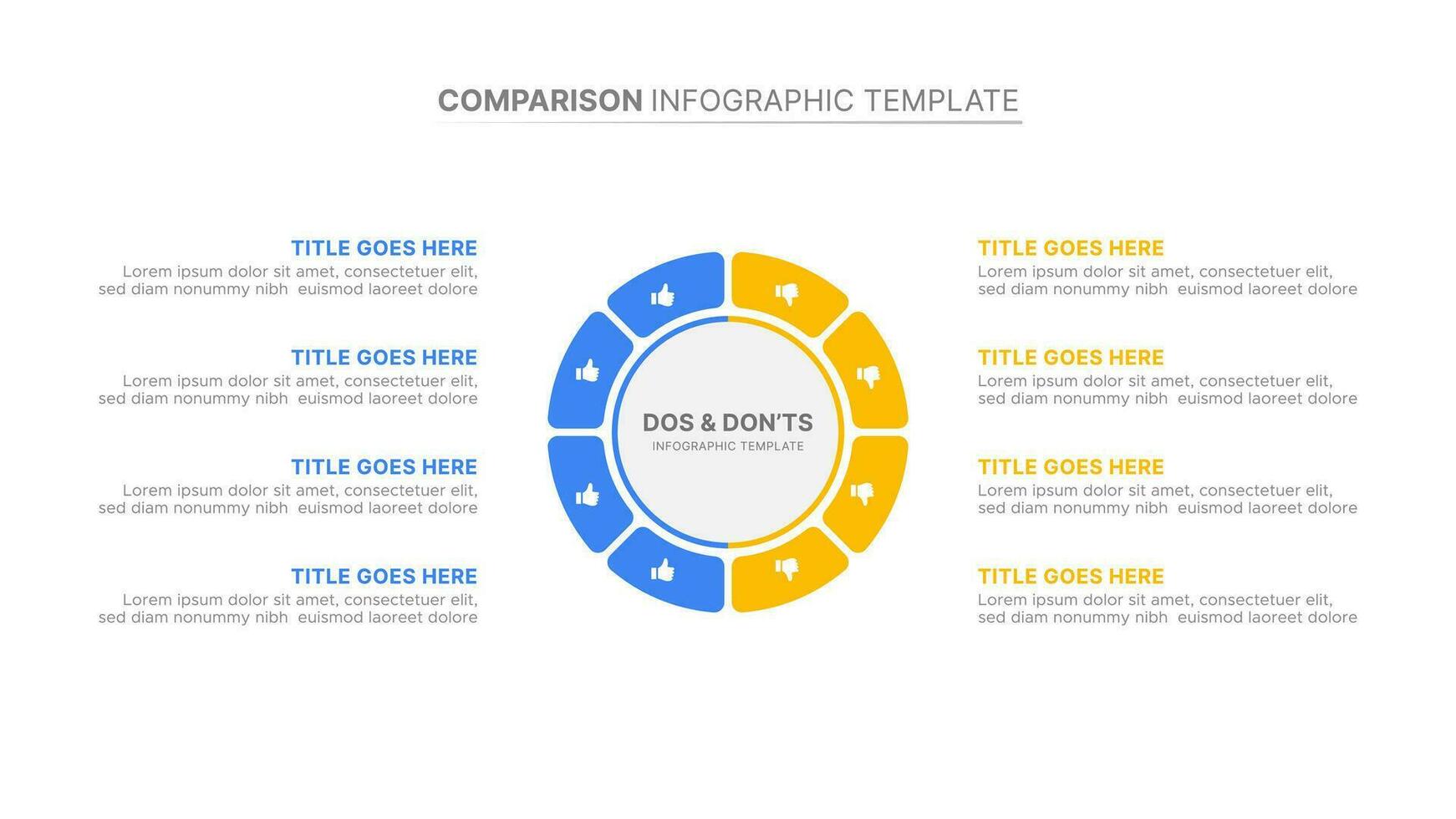 COMPARISON INFOGRAPHIC TEMPLATE

TITLE GOES HERE
Lorem ipsum dolor sit amet, consectetuer elit, sed diam nonummy nibh euismod laoreet dolore

TITLE GOES HERE
Lorem ipsum dolor sit amet, consectetuer elit, sed diam nonummy nibh euismod laoreet dolore

TITLE GOES HERE
Lorem ipsum dolor sit amet, consectetuer elit, sed diam nonummy nibh euismod laoreet dolore

TITLE GOES HERE
Lorem ipsum dolor sit amet, consectetuer elit, sed diam nonummy nibh euismod laoreet dolore

DOS & DON'TS
INFOGRAPHIC TEMPLATE

TITLE GOES HERE
Lorem ipsum dolor sit amet, consectetuer elit, sed diam nonummy nibh euismod laoreet dolore

TITLE GOES HERE
Lorem ipsum dolor sit amet, consectetuer elit, sed diam nonummy nibh euismod laoreet dolore

TITLE GOES HERE
Lorem ipsum dolor sit amet, consectetuer elit, sed diam nonummy nibh euismod laoreet dolore

TITLE GOES HERE
Lorem ipsum dolor sit amet, consectetuer elit, sed diam nonummy nibh euismod laoreet dolore