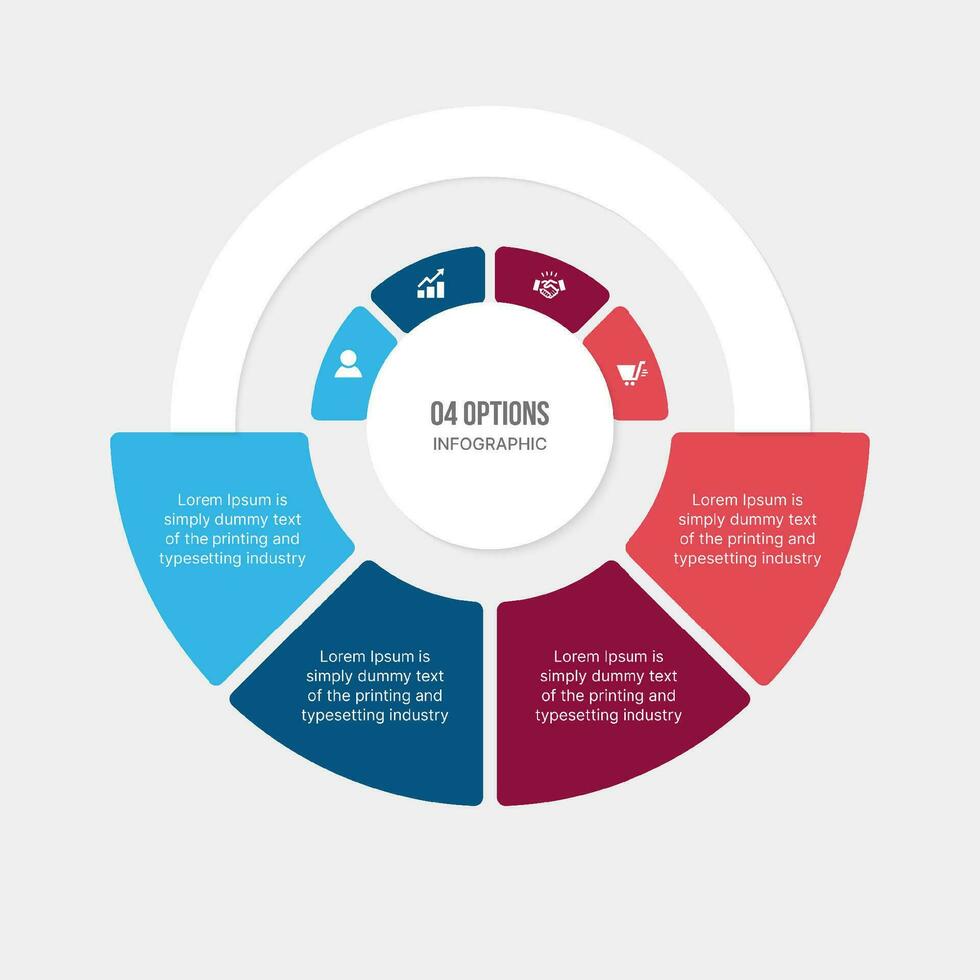 04 OPTIONS
INFOGRAPHIC

Lorem Ipsum is simply dummy text of the printing and typesetting industry

Lorem Ipsum is simply dummy text of the printing and typesetting industry

Lorem Ipsum is simply dummy text of the printing and typesetting industry

Lorem Ipsum is simply dummy text of the printing and typesetting industry