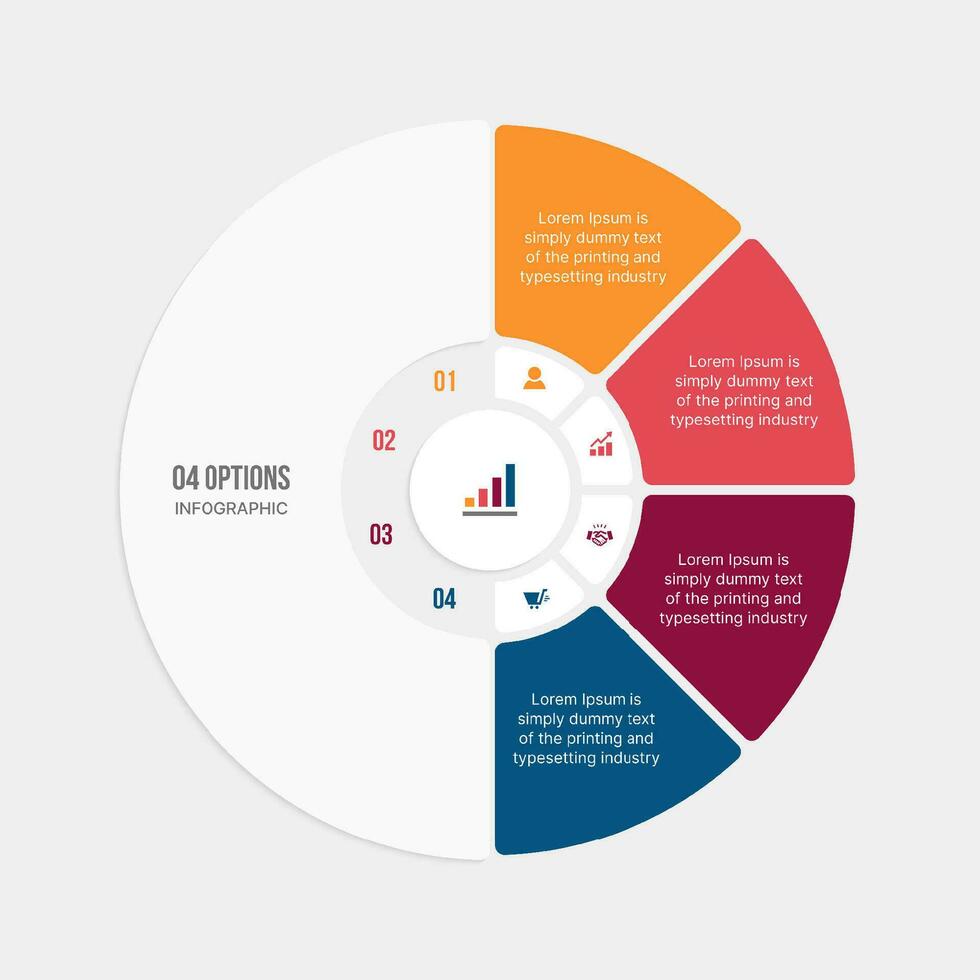 04 OPTIONS
INFOGRAPHIC

01

02

03

04

Lorem Ipsum is simply dummy text of the printing and typesetting industry

Lorem Ipsum is simply dummy text of the printing and typesetting industry

Lorem Ipsum is simply dummy text of the printing and typesetting industry

Lorem Ipsum is simply dummy text of the printing and typesetting industry