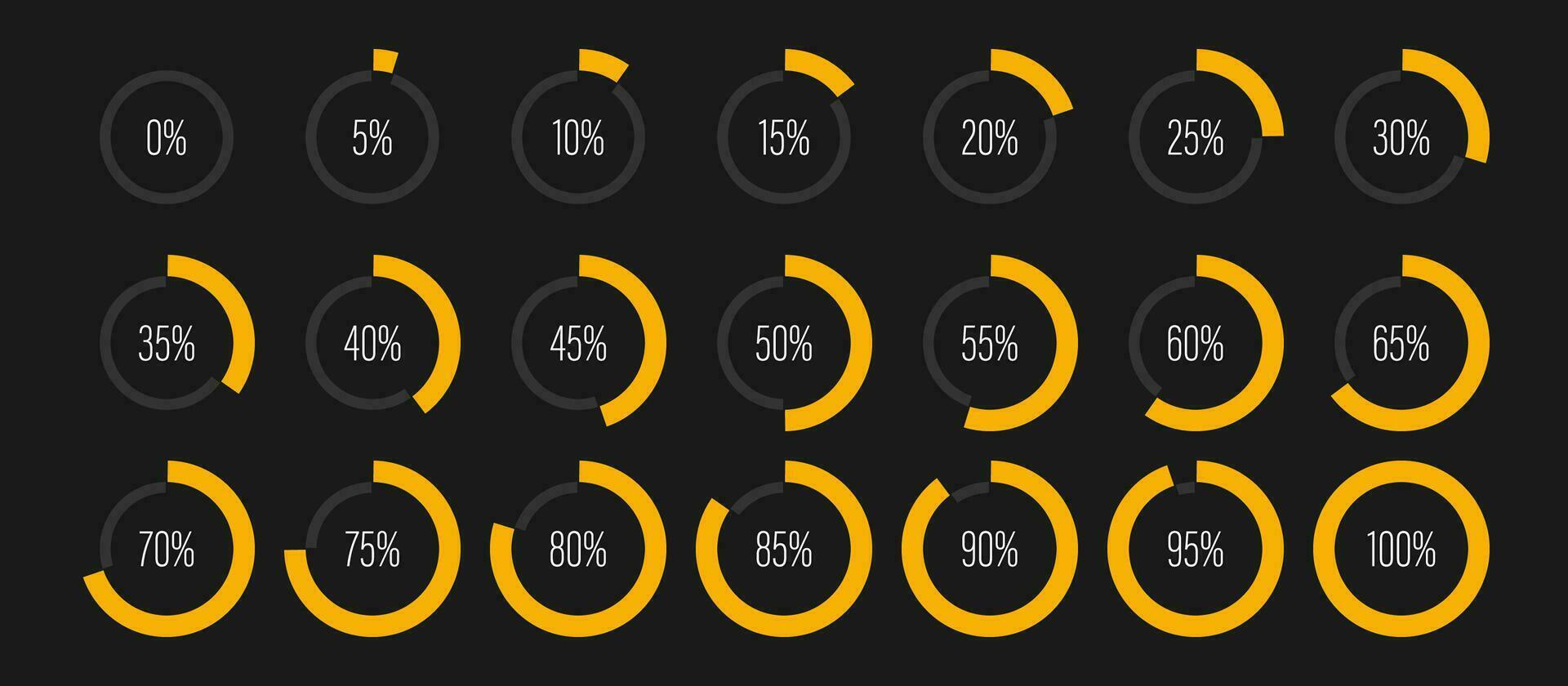 0% 5% 10% 15% 20% 25% 30%

35% 40% 45% 50% 55% 60% 65%

70% 75% 80% 85% 90% 95% 100%