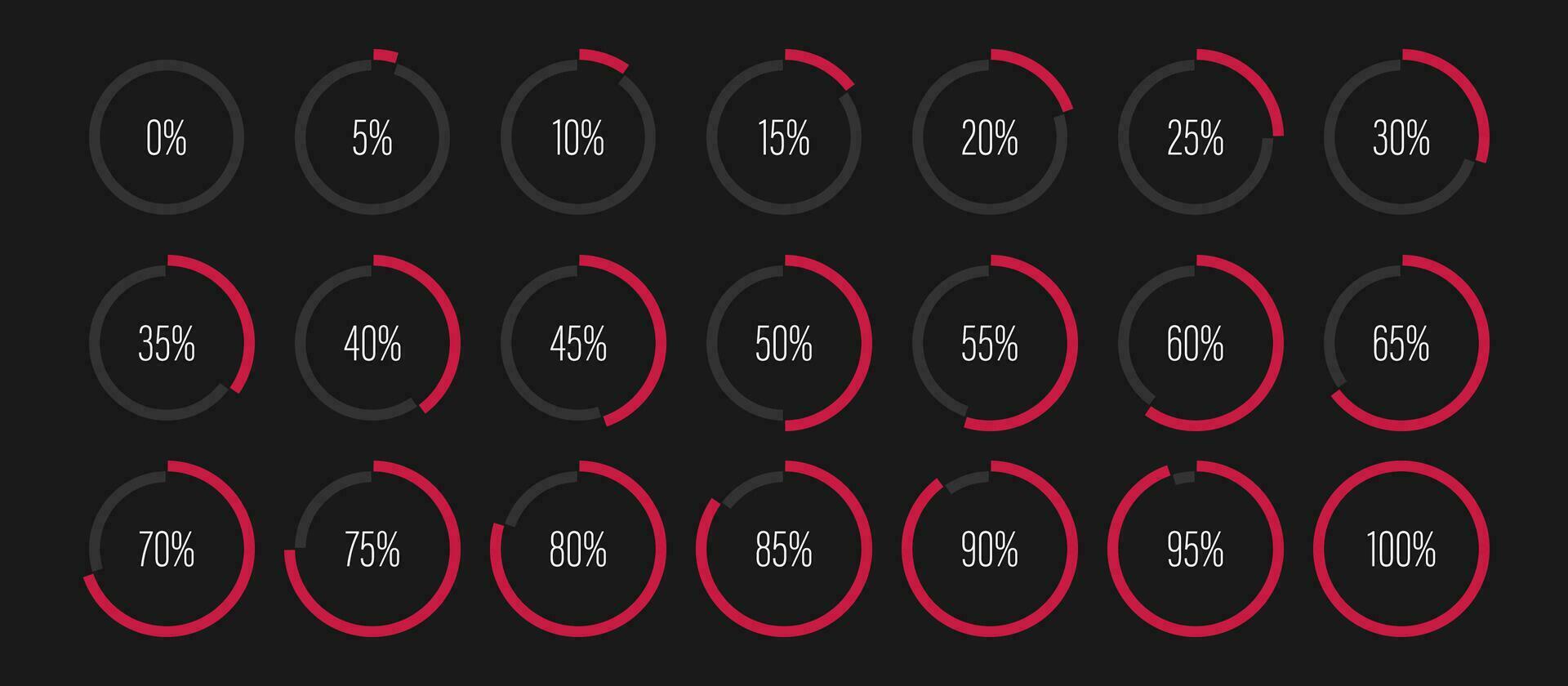 0% 5% 10% 15% 20% 25% 30%

35% 40% 45% 50% 55% 60% 65%

70% 75% 80% 85% 90% 95% 100%